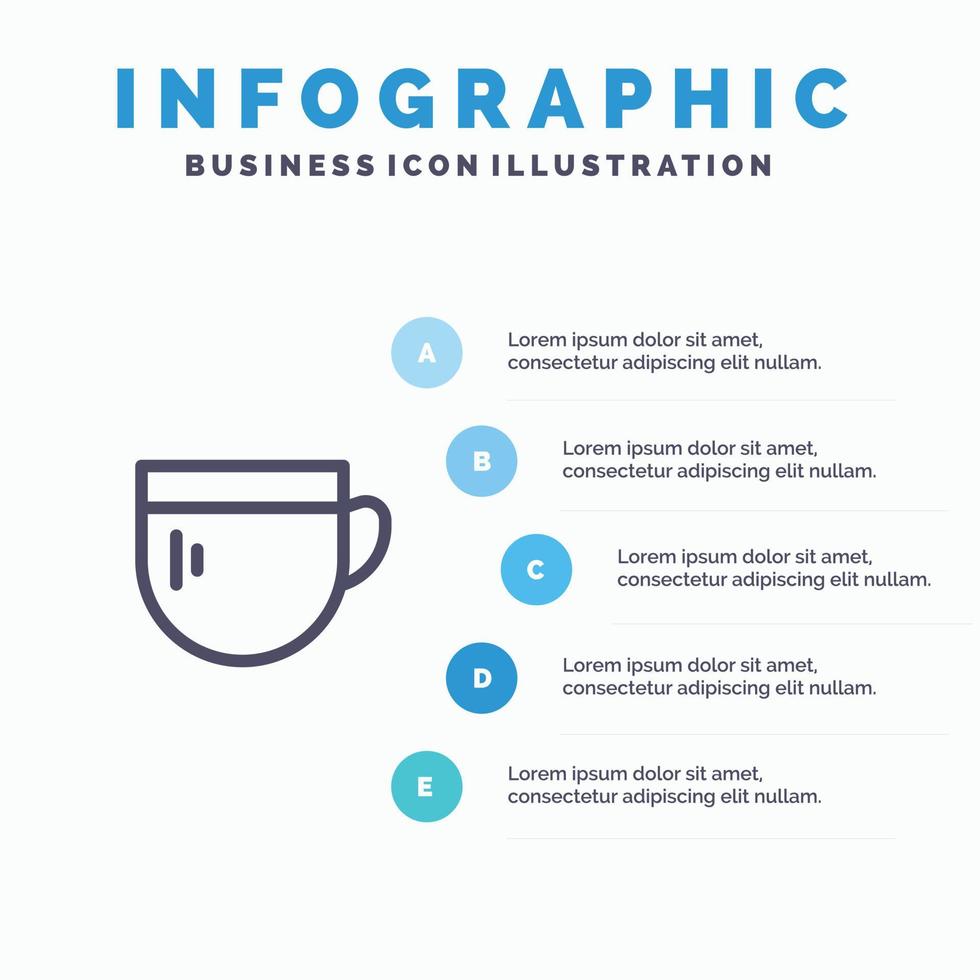 INFOGRAPHIC
BUSINESS ICON ILLUSTRATION

A
Lorem ipsum dolor sit amet, consectetur adipiscing elit nullam.

B
Lorem ipsum dolor sit amet, consectetur adipiscing elit nullam.

C
Lorem ipsum dolor sit amet, consectetur adipiscing elit nullam.

D
Lorem ipsum dolor sit amet, consectetur adipiscing elit nullam.

E
Lorem ipsum dolor sit amet, consectetur adipiscing elit nullam.