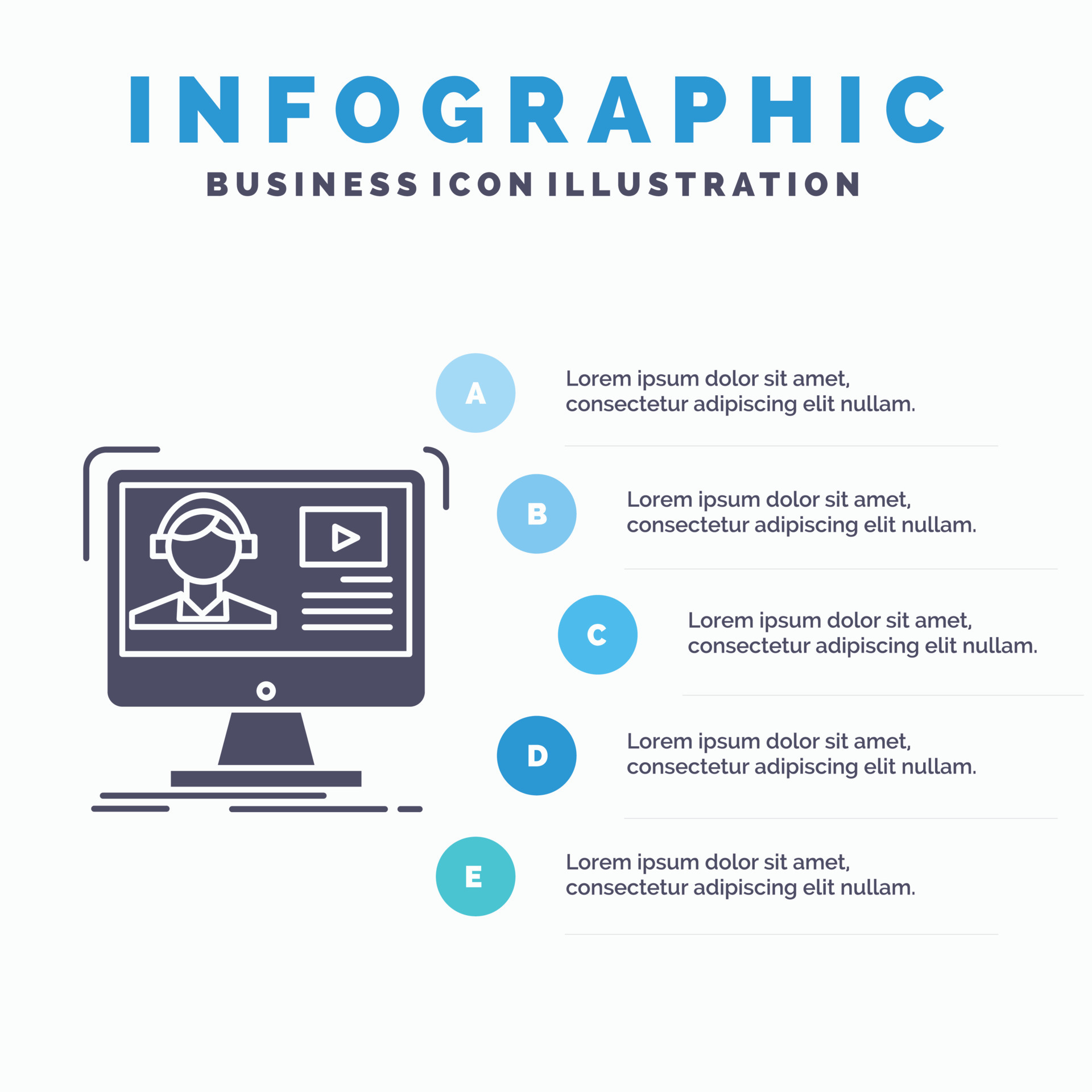 INFOGRAPHIC

BUSINESS ICON ILLUSTRATION

A

Lorem ipsum dolor sit amet, consectetur adipiscing elit nullam.

B

Lorem ipsum dolor sit amet, consectetur adipiscing elit nullam.

C

Lorem ipsum dolor sit amet, consectetur adipiscing elit nullam.

D

Lorem ipsum dolor sit amet, consectetur adipiscing elit nullam.

E

Lorem ipsum dolor sit amet, consectetur adipiscing elit nullam.