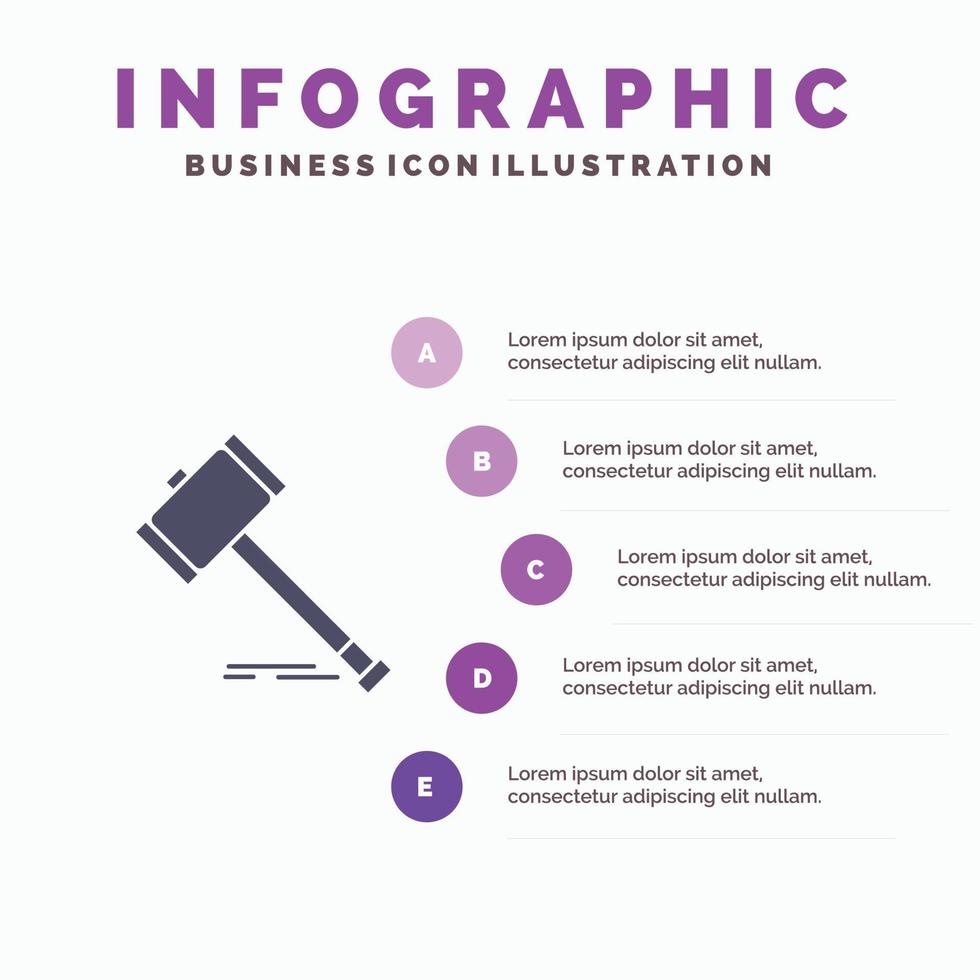 INFOGRAPHIC

BUSINESS ICON ILLUSTRATION

A

Lorem ipsum dolor sit amet, consectetur adipiscing elit nullam.

B

Lorem ipsum dolor sit amet, consectetur adipiscing elit nullam.

C

Lorem ipsum dolor sit amet, consectetur adipiscing elit nullam.

D

Lorem ipsum dolor sit amet, consectetur adipiscing elit nullam.

E

Lorem ipsum dolor sit amet, consectetur adipiscing elit nullam.