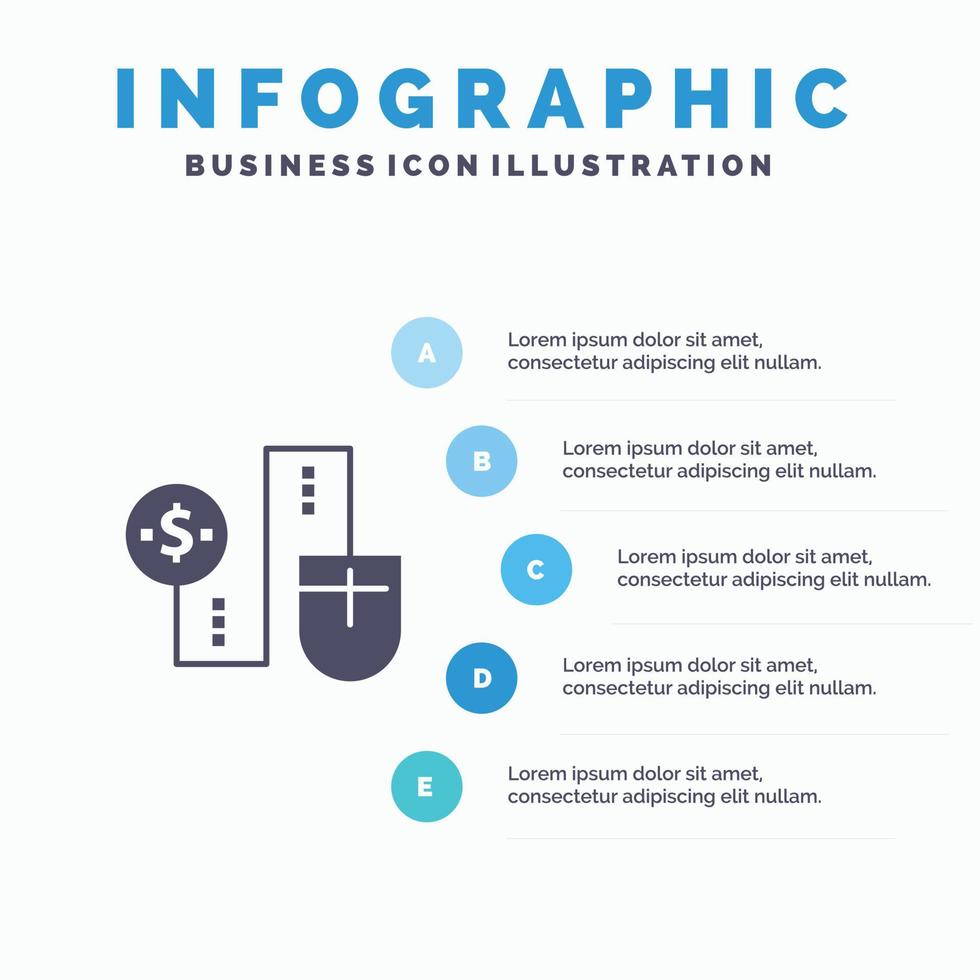 INFOGRAPHIC
BUSINESS ICON ILLUSTRATION

$

A
Lorem ipsum dolor sit amet, consectetur adipiscing elit nullam.

B
Lorem ipsum dolor sit amet, consectetur adipiscing elit nullam.

C
Lorem ipsum dolor sit amet, consectetur adipiscing elit nullam.

D
Lorem ipsum dolor sit amet, consectetur adipiscing elit nullam.

E
Lorem ipsum dolor sit amet, consectetur adipiscing elit nullam.