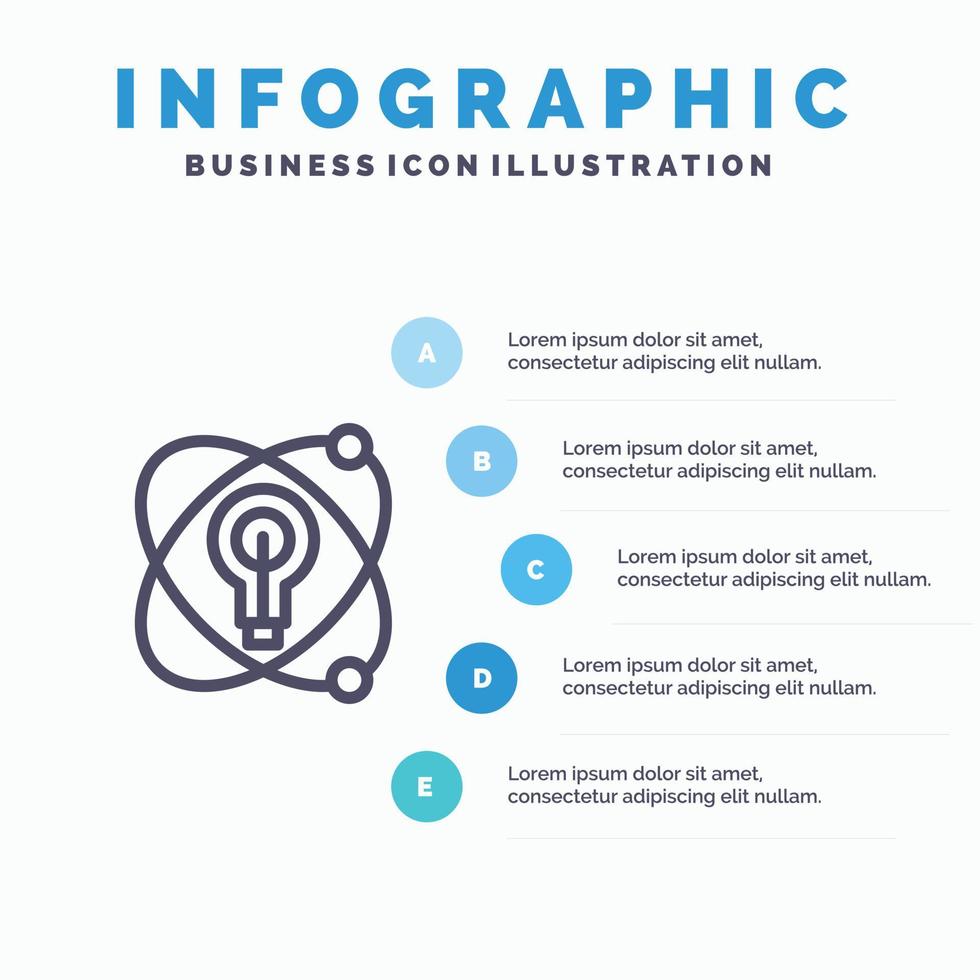 INFOGRAPHIC
BUSINESS ICON ILLUSTRATION

A
Lorem ipsum dolor sit amet, consectetur adipiscing elit nullam.

B
Lorem ipsum dolor sit amet, consectetur adipiscing elit nullam.

C
Lorem ipsum dolor sit amet, consectetur adipiscing elit nullam.

D
Lorem ipsum dolor sit amet, consectetur adipiscing elit nullam.

E
Lorem ipsum dolor sit amet, consectetur adipiscing elit nullam.