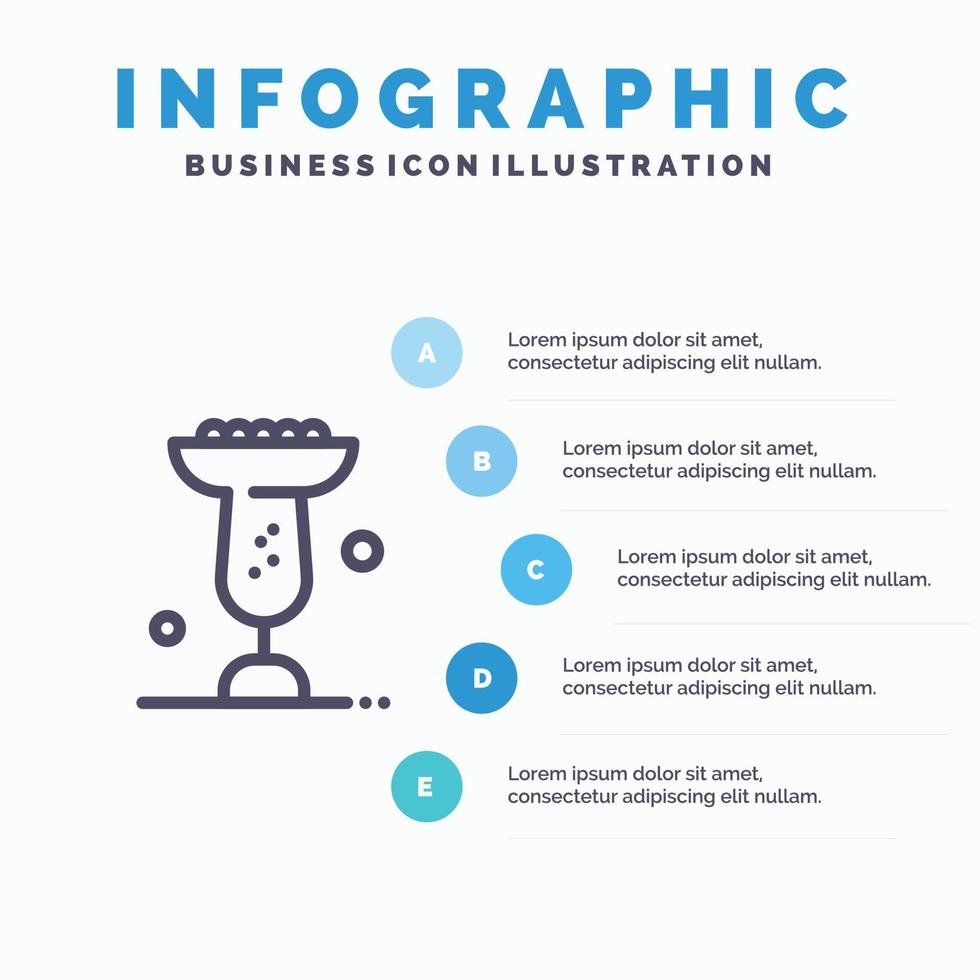 INFOGRAPHIC
BUSINESS ICON ILLUSTRATION

A
Lorem ipsum dolor sit amet, consectetur adipiscing elit nullam.

B
Lorem ipsum dolor sit amet, consectetur adipiscing elit nullam.

C
Lorem ipsum dolor sit amet, consectetur adipiscing elit nullam.

D
Lorem ipsum dolor sit amet, consectetur adipiscing elit nullam.

E
Lorem ipsum dolor sit amet, consectetur adipiscing elit nullam.