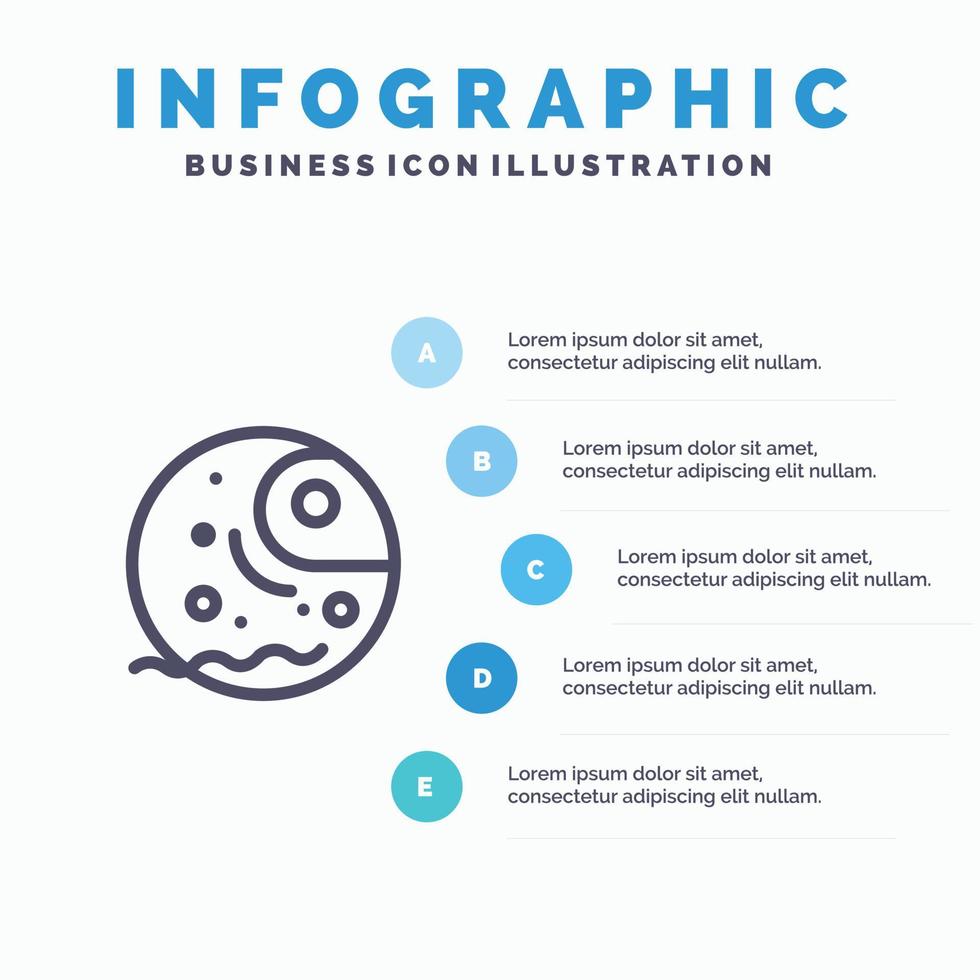 INFOGRAPHIC

BUSINESS ICON ILLUSTRATION

A

Lorem ipsum dolor sit amet, consectetur adipiscing elit nullam.

B

Lorem ipsum dolor sit amet, consectetur adipiscing elit nullam.

C

Lorem ipsum dolor sit amet, consectetur adipiscing elit nullam.

D

Lorem ipsum dolor sit amet, consectetur adipiscing elit nullam.

E

Lorem ipsum dolor sit amet, consectetur adipiscing elit nullam.