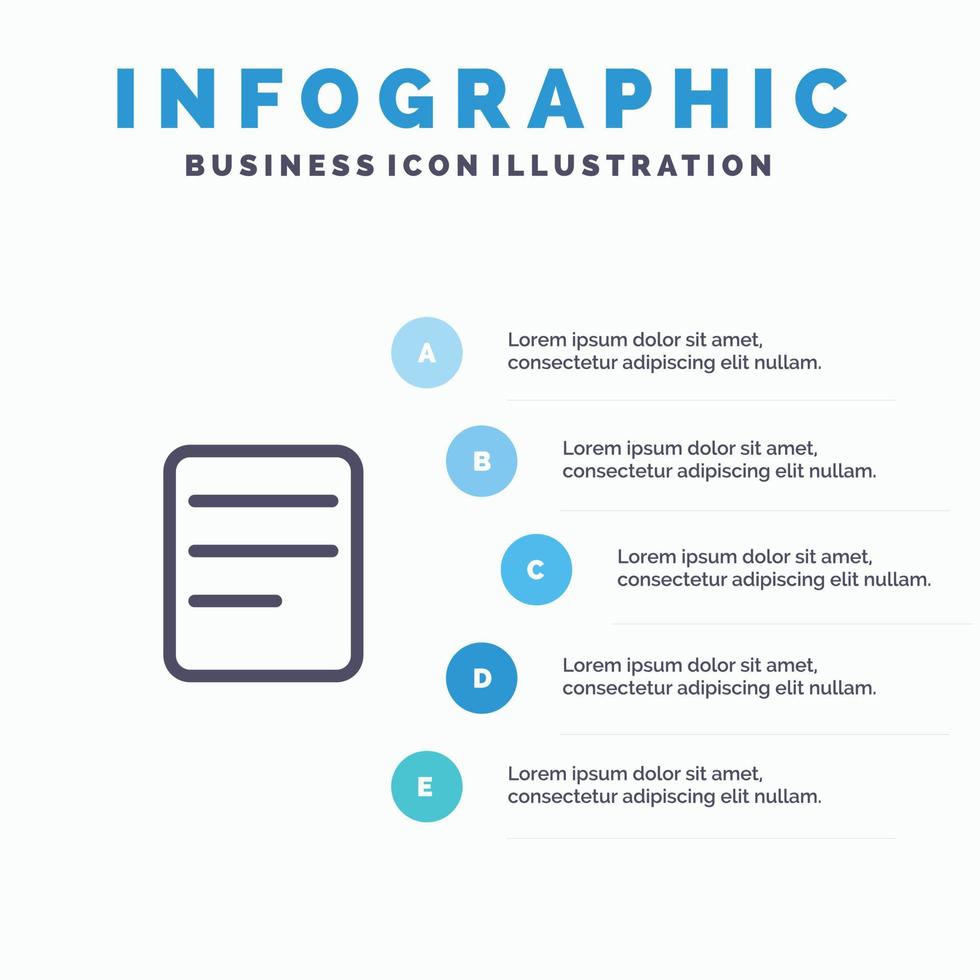 INFOGRAPHIC
BUSINESS ICON ILLUSTRATION

A
Lorem ipsum dolor sit amet, consectetur adipiscing elit nullam.

B
Lorem ipsum dolor sit amet, consectetur adipiscing elit nullam.

C
Lorem ipsum dolor sit amet, consectetur adipiscing elit nullam.

D
Lorem ipsum dolor sit amet, consectetur adipiscing elit nullam.

E
Lorem ipsum dolor sit amet, consectetur adipiscing elit nullam.