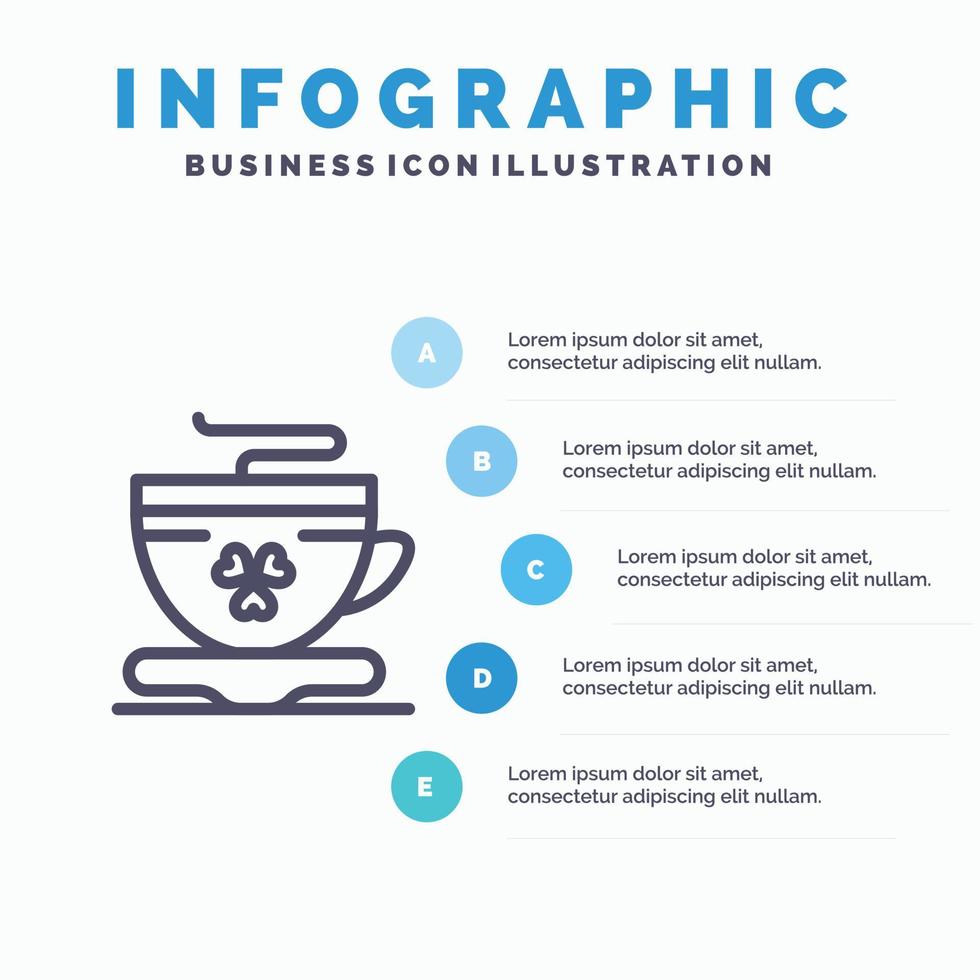 INFOGRAPHIC
BUSINESS ICON ILLUSTRATION

A
Lorem ipsum dolor sit amet, consectetur adipiscing elit nullam.

B
Lorem ipsum dolor sit amet, consectetur adipiscing elit nullam.

C
Lorem ipsum dolor sit amet, consectetur adipiscing elit nullam.

D
Lorem ipsum dolor sit amet, consectetur adipiscing elit nullam.

E
Lorem ipsum dolor sit amet, consectetur adipiscing elit nullam.