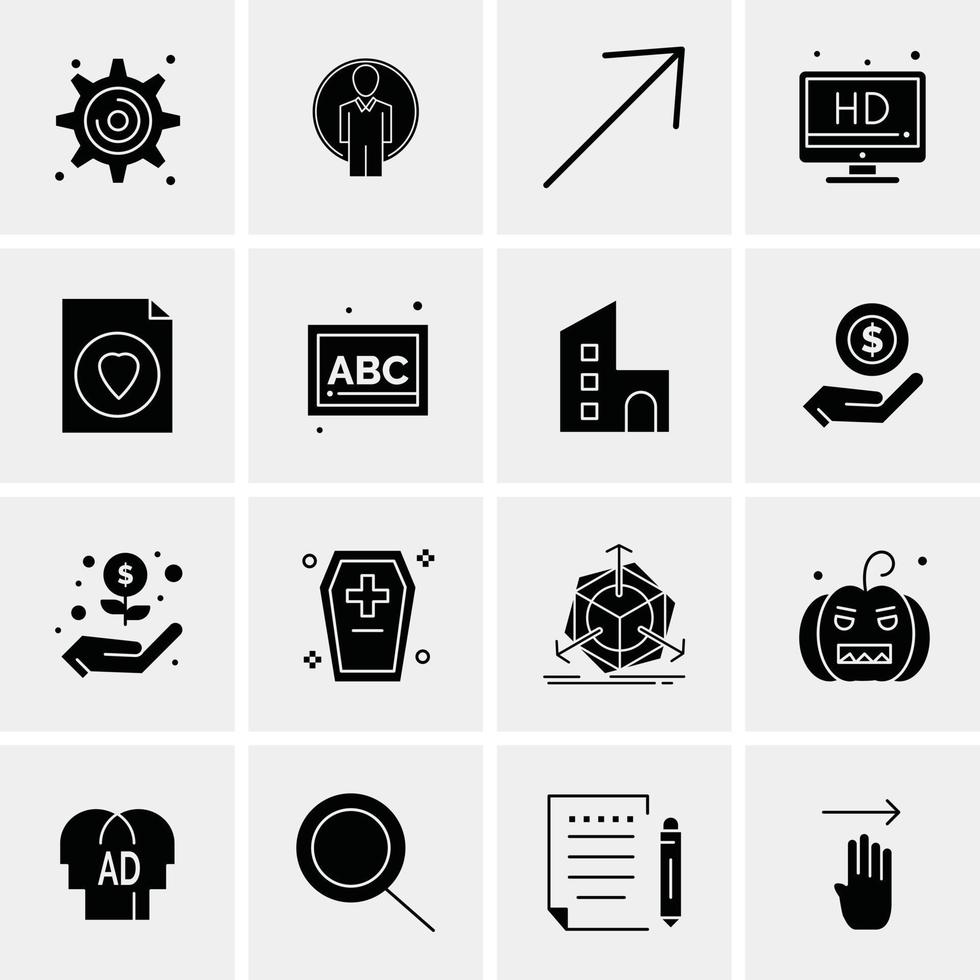 HD

ABC

$

$

AD