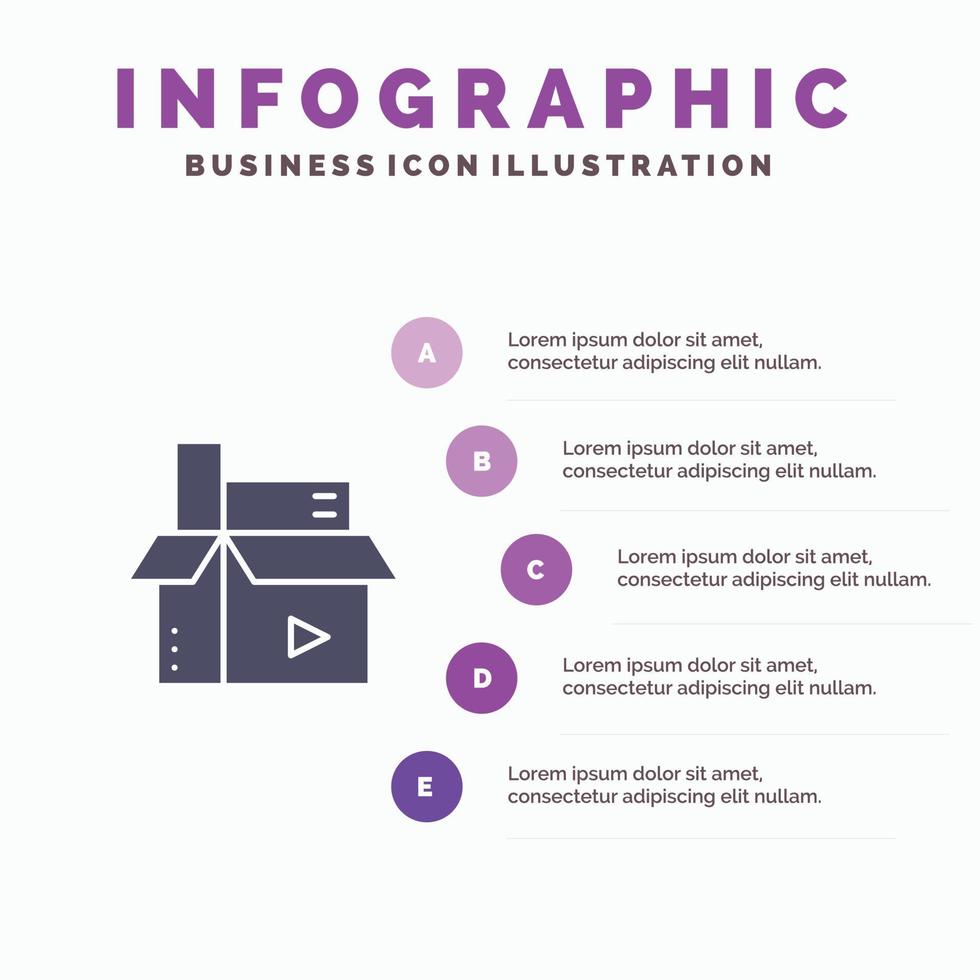 INFOGRAPHIC
BUSINESS ICON ILLUSTRATION

A
Lorem ipsum dolor sit amet, consectetur adipiscing elit nullam.

B
Lorem ipsum dolor sit amet, consectetur adipiscing elit nullam.

C
Lorem ipsum dolor sit amet, consectetur adipiscing elit nullam.

D
Lorem ipsum dolor sit amet, consectetur adipiscing elit nullam.

E
Lorem ipsum dolor sit amet, consectetur adipiscing elit nullam.