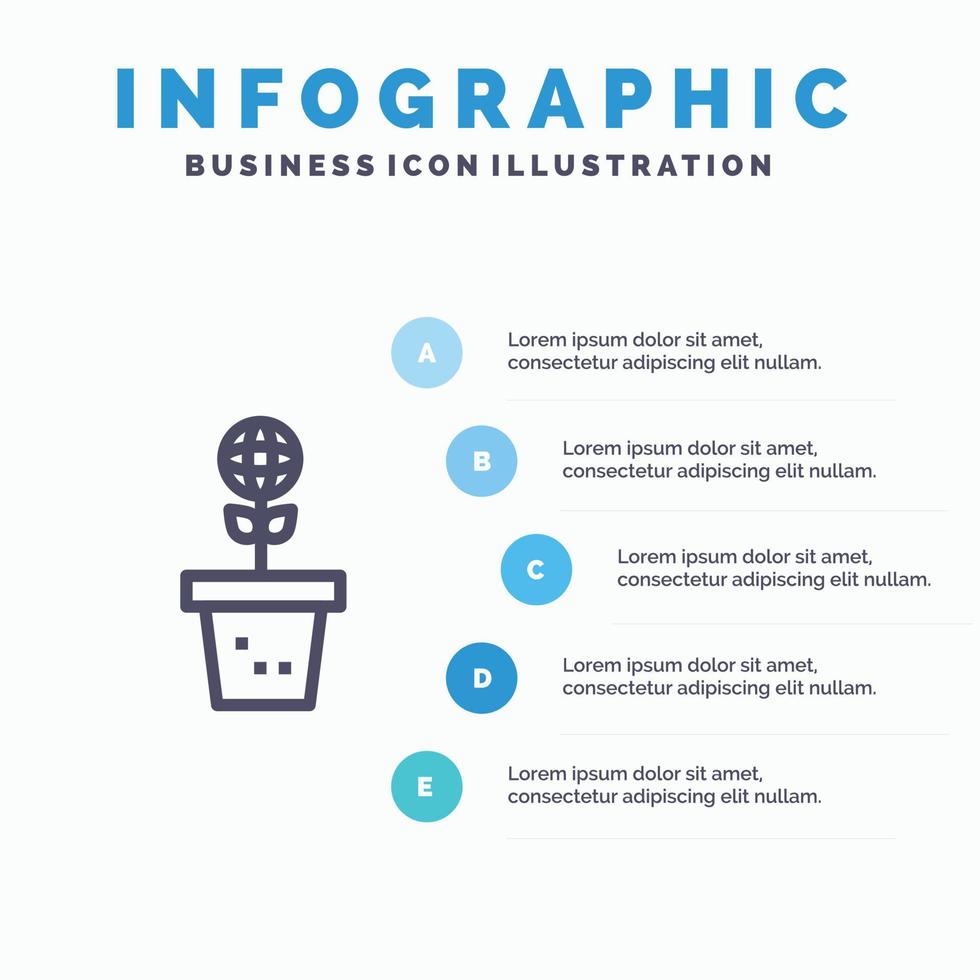 INFOGRAPHIC
BUSINESS ICON ILLUSTRATION

A
Lorem ipsum dolor sit amet, consectetur adipiscing elit nullam.

B
Lorem ipsum dolor sit amet, consectetur adipiscing elit nullam.

C
Lorem ipsum dolor sit amet, consectetur adipiscing elit nullam.

D
Lorem ipsum dolor sit amet, consectetur adipiscing elit nullam.

E
Lorem ipsum dolor sit amet, consectetur adipiscing elit nullam.