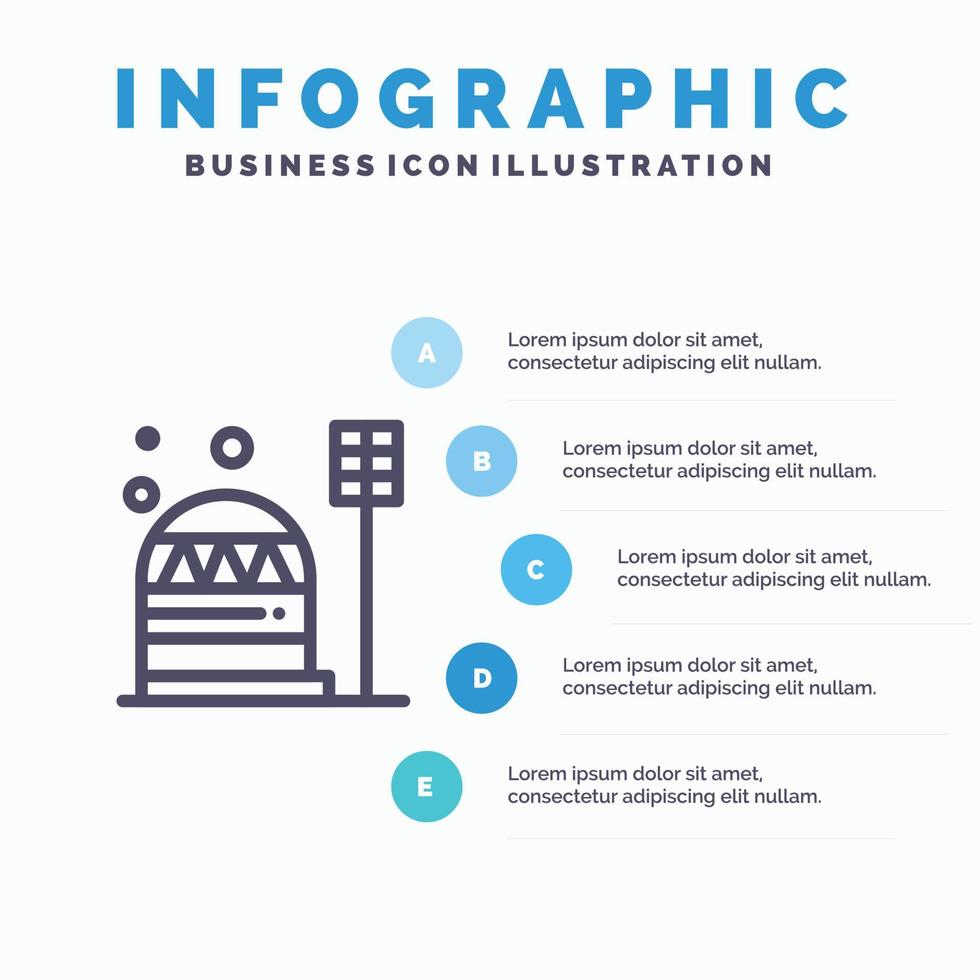 INFOGRAPHIC
BUSINESS ICON ILLUSTRATION

A
Lorem ipsum dolor sit amet, consectetur adipiscing elit nullam.

B
Lorem ipsum dolor sit amet, consectetur adipiscing elit nullam.

C
Lorem ipsum dolor sit amet, consectetur adipiscing elit nullam.

D
Lorem ipsum dolor sit amet, consectetur adipiscing elit nullam.

E
Lorem ipsum dolor sit amet, consectetur adipiscing elit nullam.