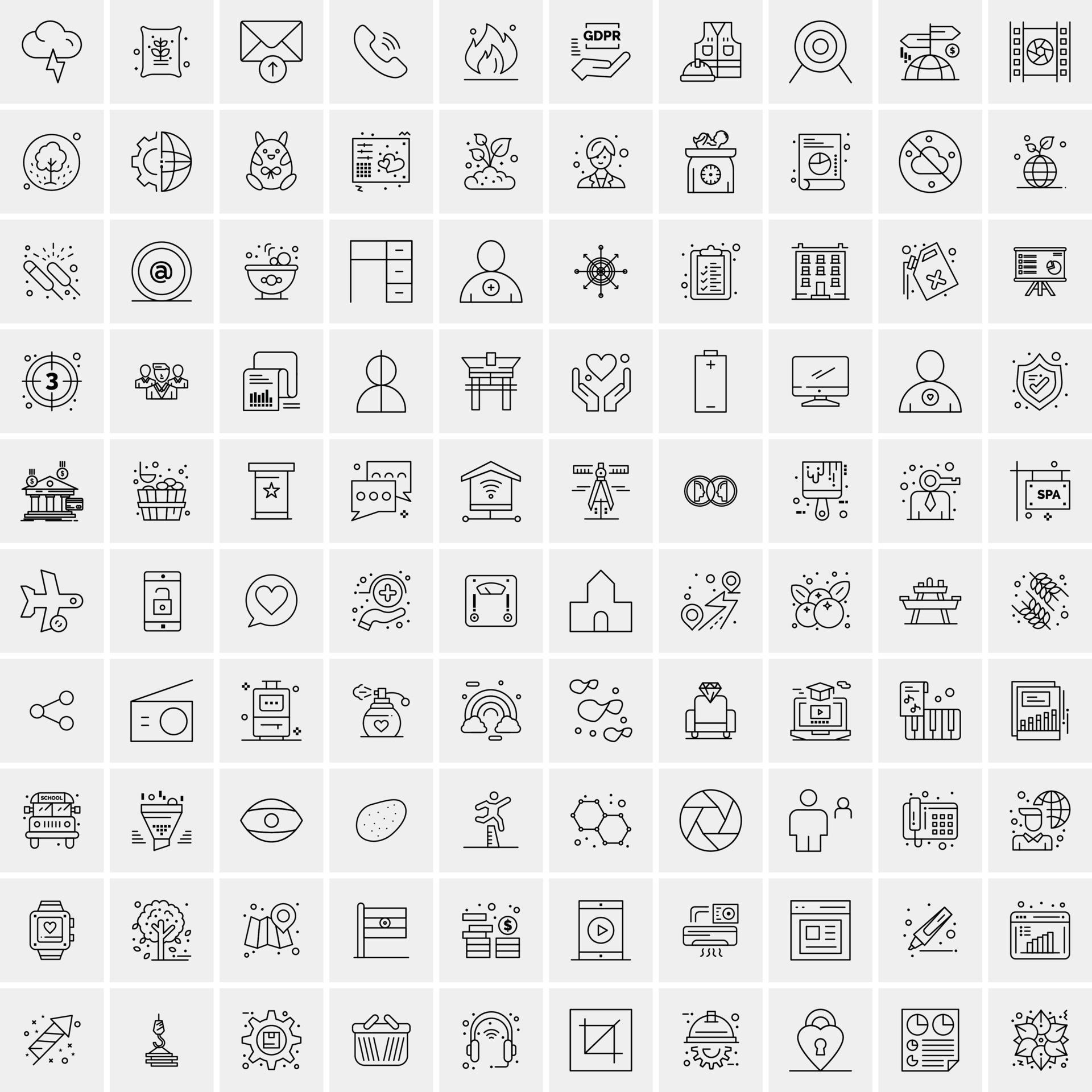 GDPR

@

3

SPA

SCHOOL