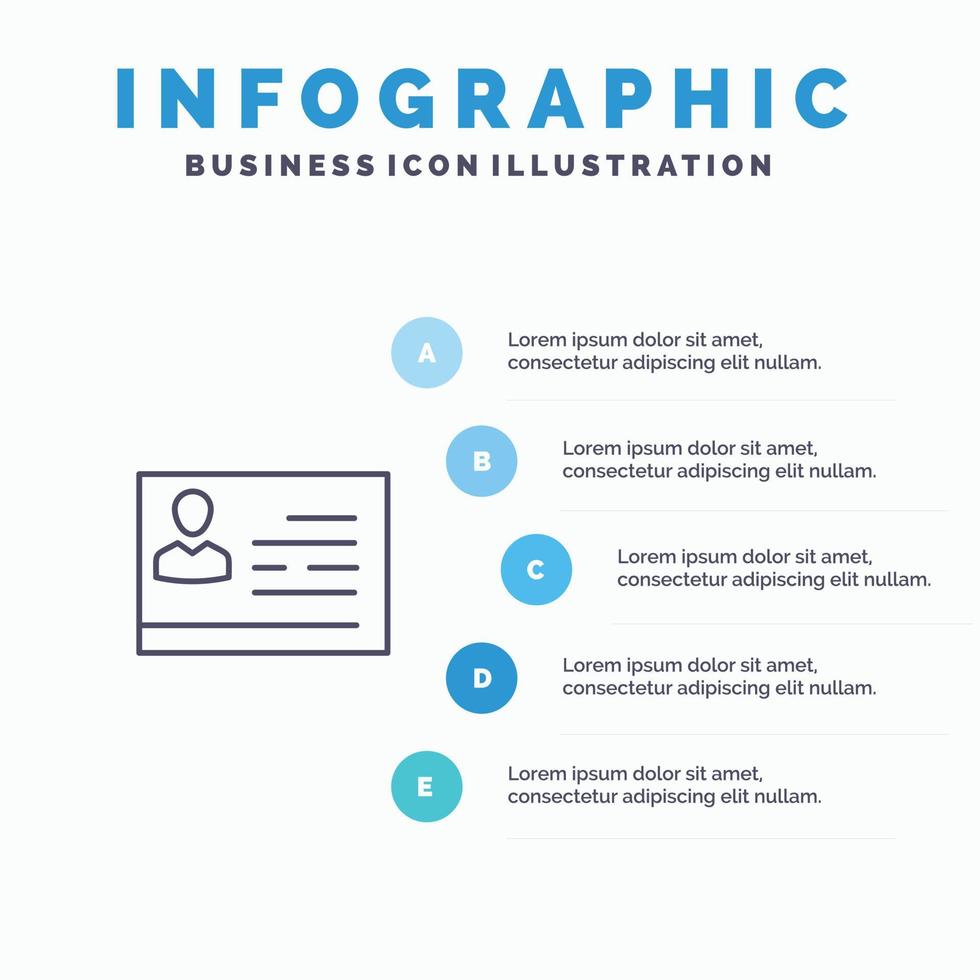 INFOGRAPHIC

BUSINESS ICON ILLUSTRATION

A

Lorem ipsum dolor sit amet, consectetur adipiscing elit nullam.

B

Lorem ipsum dolor sit amet, consectetur adipiscing elit nullam.

C

Lorem ipsum dolor sit amet, consectetur adipiscing elit nullam.

D

Lorem ipsum dolor sit amet, consectetur adipiscing elit nullam.

E

Lorem ipsum dolor sit amet, consectetur adipiscing elit nullam.