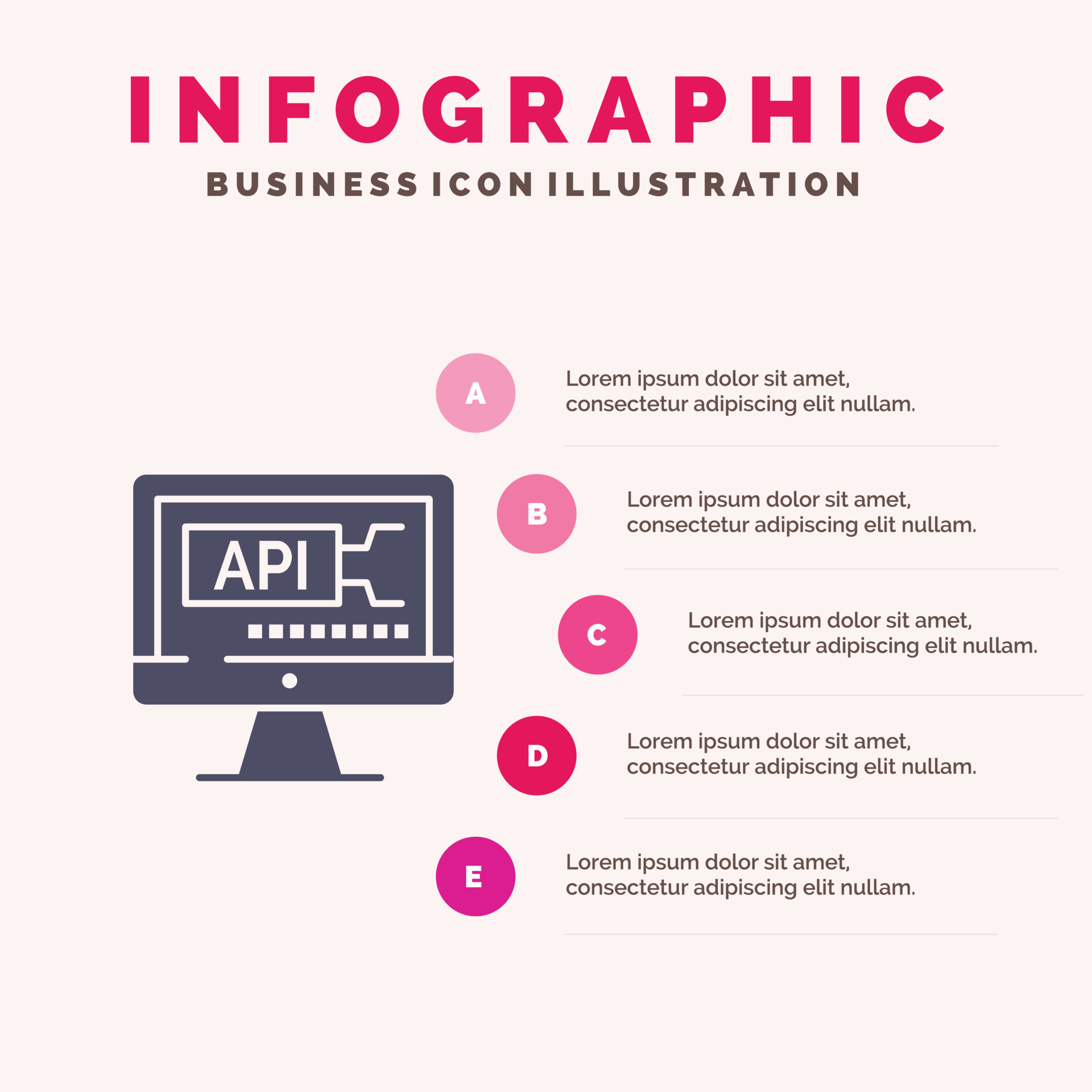 INFOGRAPHIC

BUSINESS ICON ILLUSTRATION

API

A

Lorem ipsum dolor sit amet, consectetur adipiscing elit nullam.

B

Lorem ipsum dolor sit amet, consectetur adipiscing elit nullam.

C

Lorem ipsum dolor sit amet, consectetur adipiscing elit nullam.

D

Lorem ipsum dolor sit amet, consectetur adipiscing elit nullam.

E

Lorem ipsum dolor sit amet, consectetur adipiscing elit nullam.