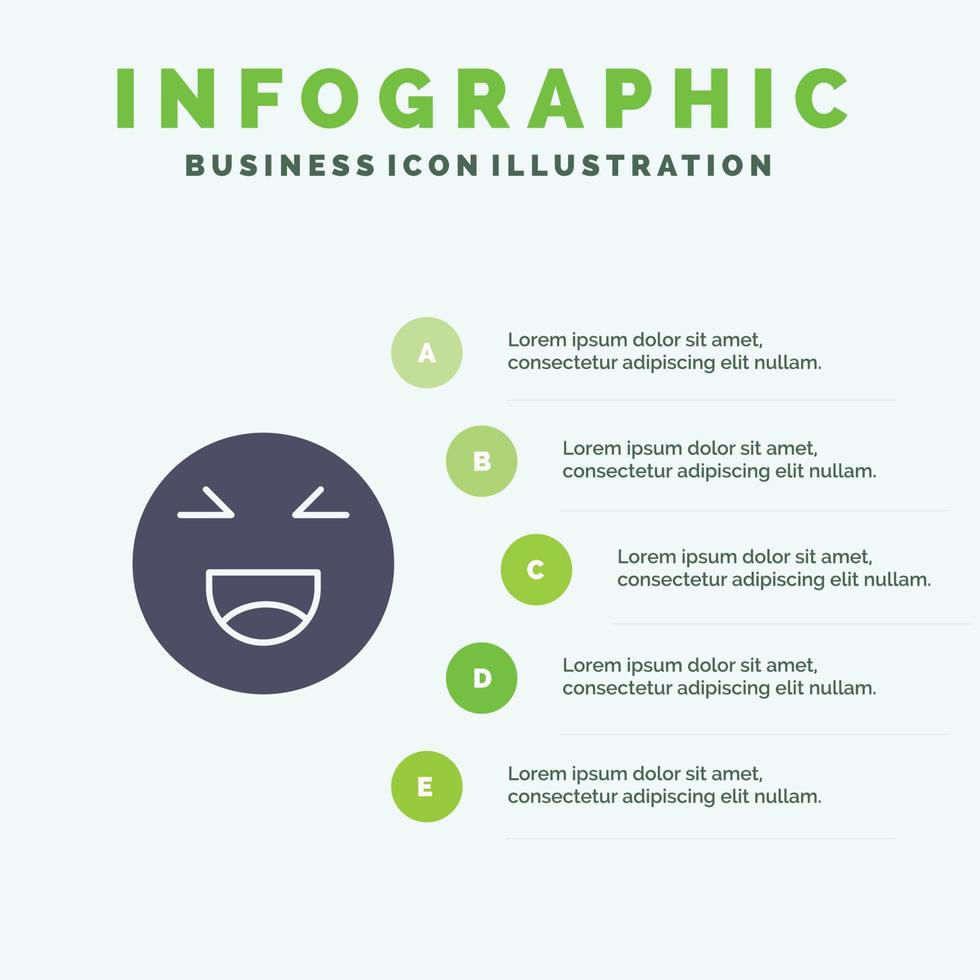 INFOGRAPHIC
BUSINESS ICON ILLUSTRATION

A
Lorem ipsum dolor sit amet, consectetur adipiscing elit nullam.

B
Lorem ipsum dolor sit amet, consectetur adipiscing elit nullam.

C
Lorem ipsum dolor sit amet, consectetur adipiscing elit nullam.

D
Lorem ipsum dolor sit amet, consectetur adipiscing elit nullam.

E
Lorem ipsum dolor sit amet, consectetur adipiscing elit nullam.