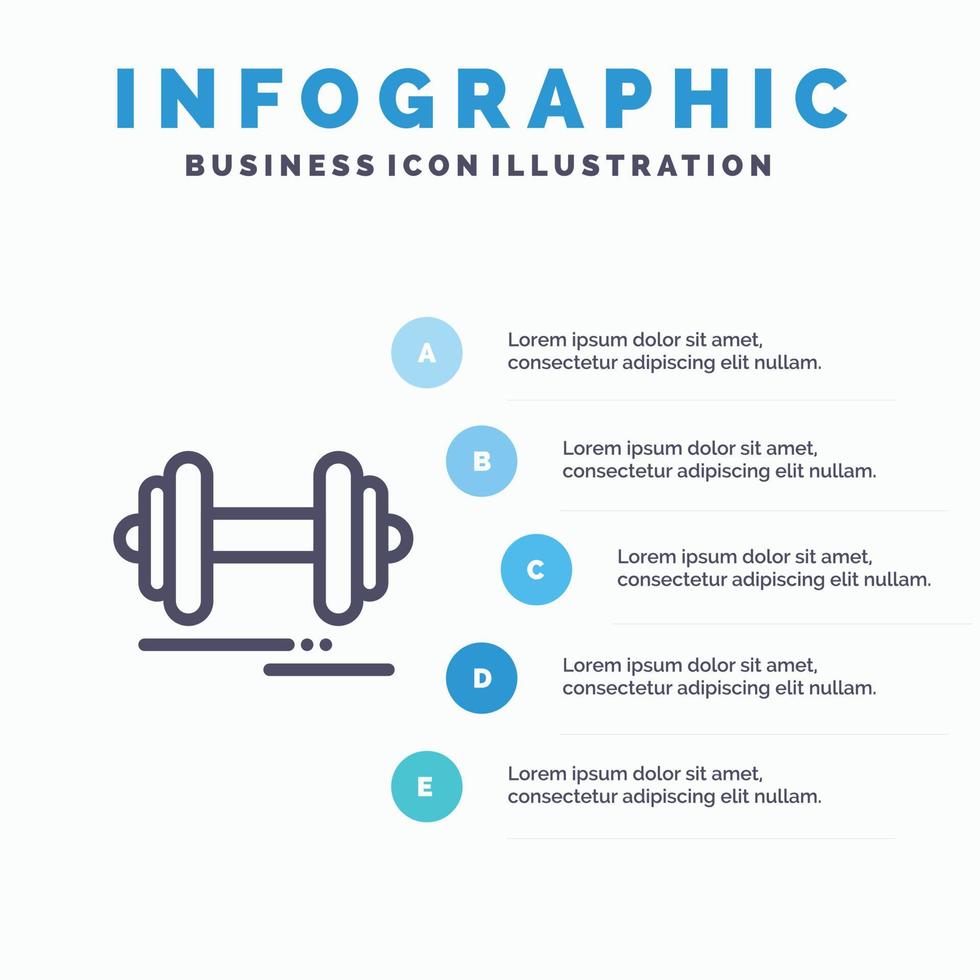 INFOGRAPHIC

BUSINESS ICON ILLUSTRATION

A

Lorem ipsum dolor sit amet, consectetur adipiscing elit nullam.

B

Lorem ipsum dolor sit amet, consectetur adipiscing elit nullam.

C

Lorem ipsum dolor sit amet, consectetur adipiscing elit nullam.

D

Lorem ipsum dolor sit amet, consectetur adipiscing elit nullam.

E

Lorem ipsum dolor sit amet, consectetur adipiscing elit nullam.