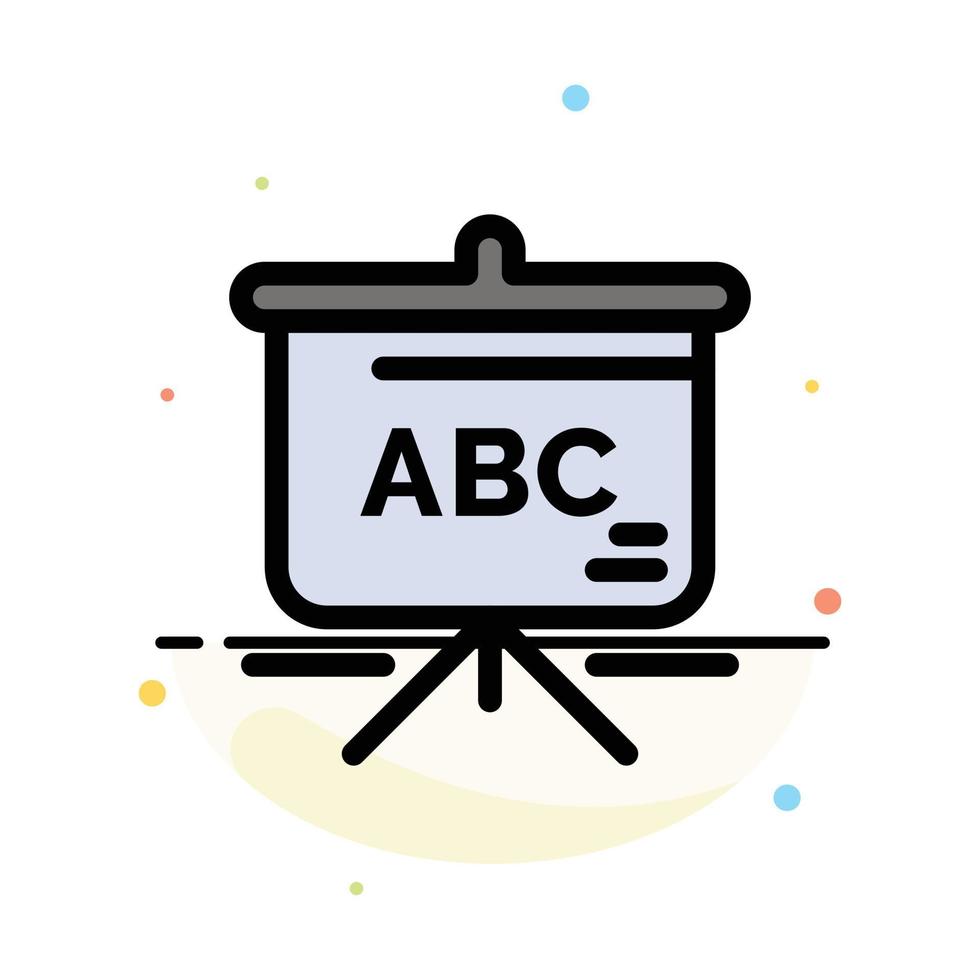 ABC