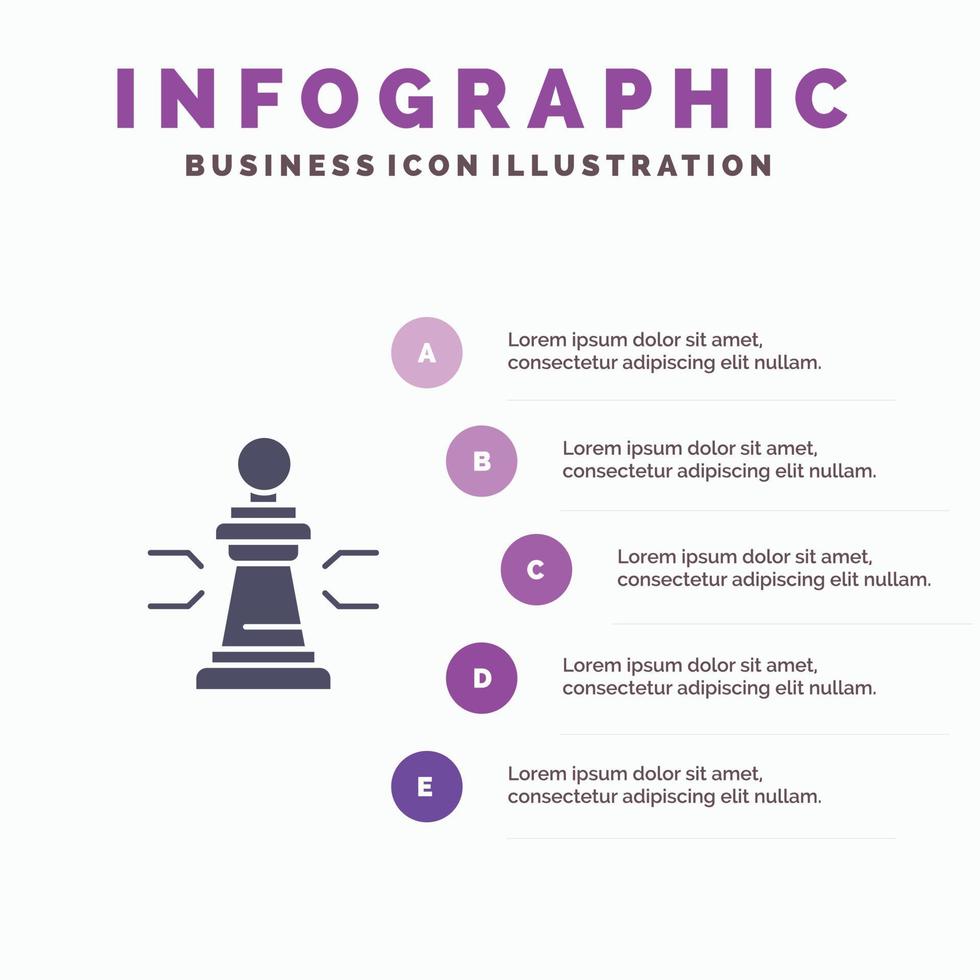 INFOGRAPHIC
BUSINESS ICON ILLUSTRATION

A
Lorem ipsum dolor sit amet, consectetur adipiscing elit nullam.

B
Lorem ipsum dolor sit amet, consectetur adipiscing elit nullam.

C
Lorem ipsum dolor sit amet, consectetur adipiscing elit nullam.

D
Lorem ipsum dolor sit amet, consectetur adipiscing elit nullam.

E
Lorem ipsum dolor sit amet, consectetur adipiscing elit nullam.