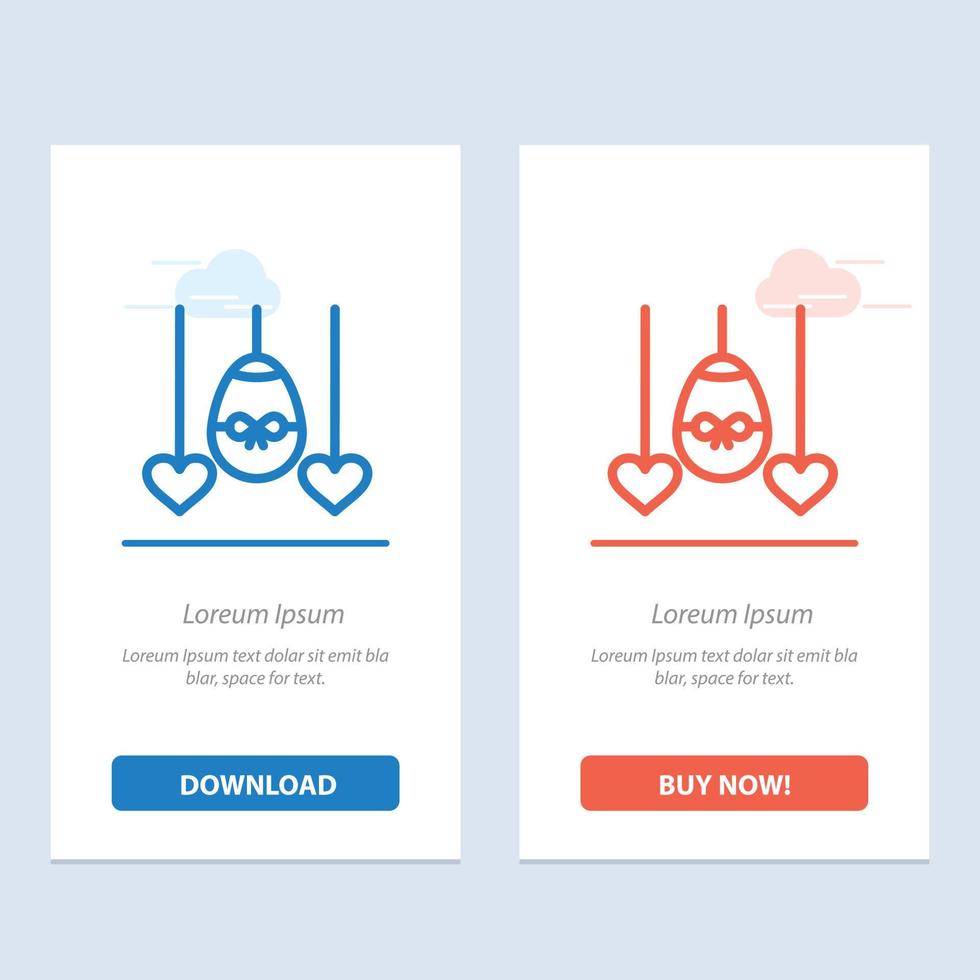 Loreum Ipsum

Loreum Ipsum text dolar sit emit bla blar, space for text.

DOWNLOAD

Loreum Ipsum

Loreum Ipsum text dolar sit emit bla blar, space for text.

BUY NOW!