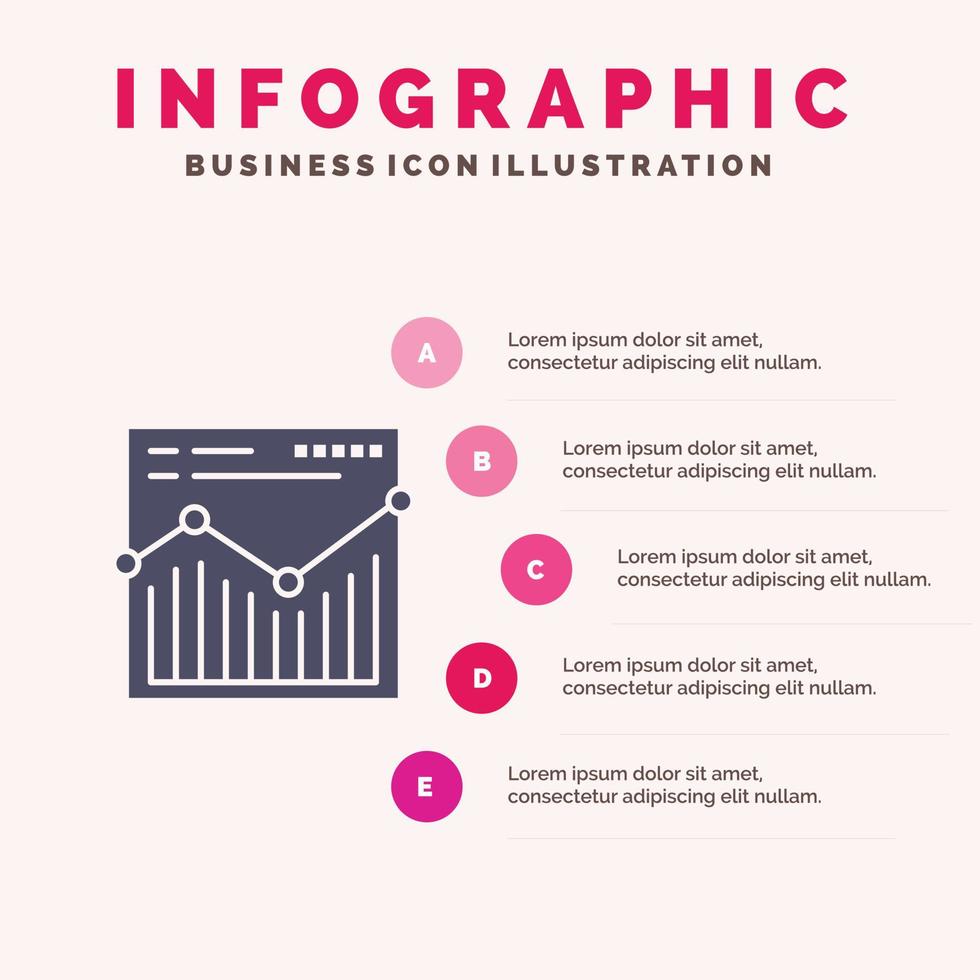 INFOGRAPHIC
BUSINESS ICON ILLUSTRATION

A
Lorem ipsum dolor sit amet, consectetur adipiscing elit nullam.

B
Lorem ipsum dolor sit amet, consectetur adipiscing elit nullam.

C
Lorem ipsum dolor sit amet, consectetur adipiscing elit nullam.

D
Lorem ipsum dolor sit amet, consectetur adipiscing elit nullam.

E
Lorem ipsum dolor sit amet, consectetur adipiscing elit nullam.