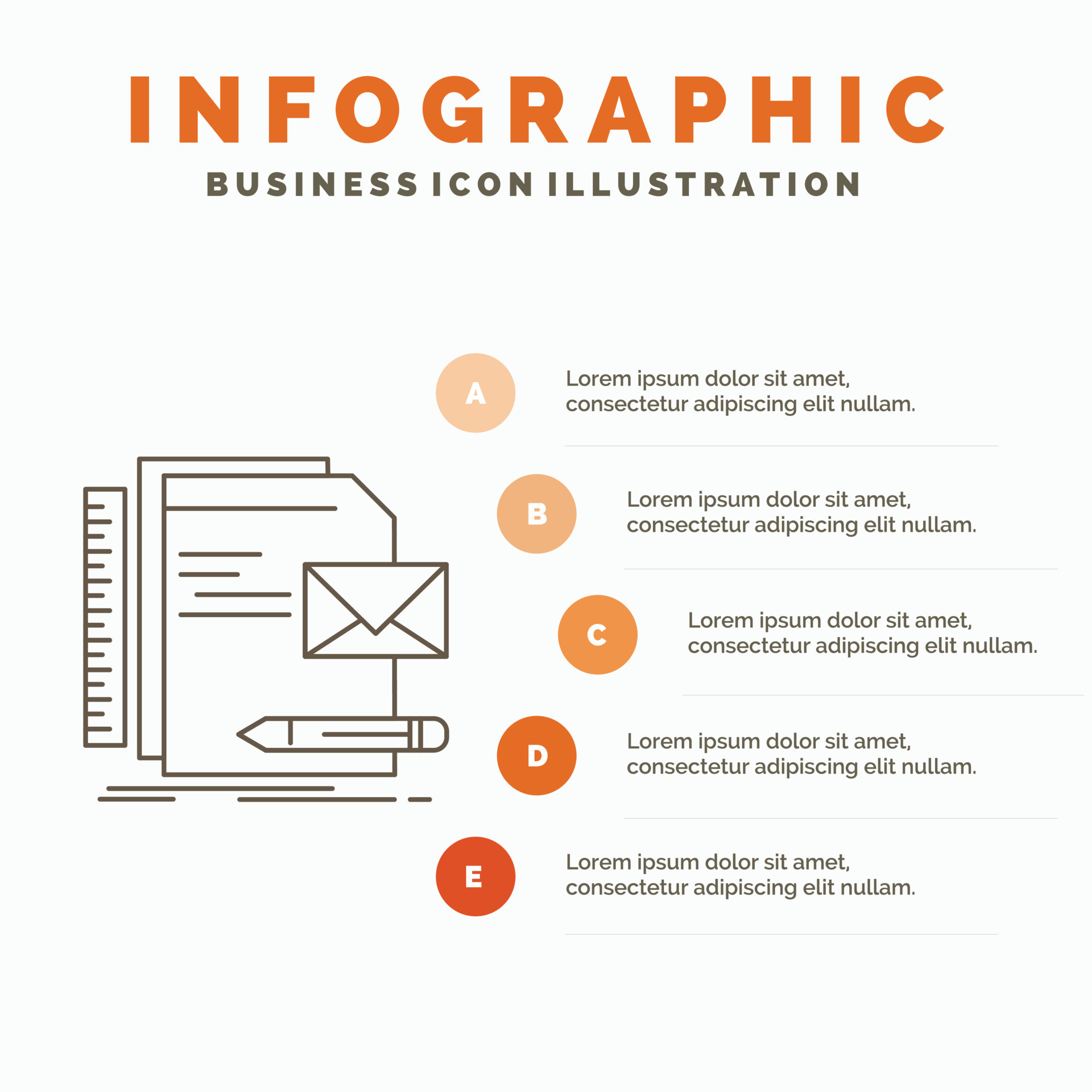 INFOGRAPHIC

BUSINESS ICON ILLUSTRATION

A

Lorem ipsum dolor sit amet, consectetur adipiscing elit nullam.

B

Lorem ipsum dolor sit amet, consectetur adipiscing elit nullam.

C

Lorem ipsum dolor sit amet, consectetur adipiscing elit nullam.

D

Lorem ipsum dolor sit amet, consectetur adipiscing elit nullam.

E

Lorem ipsum dolor sit amet, consectetur adipiscing elit nullam.