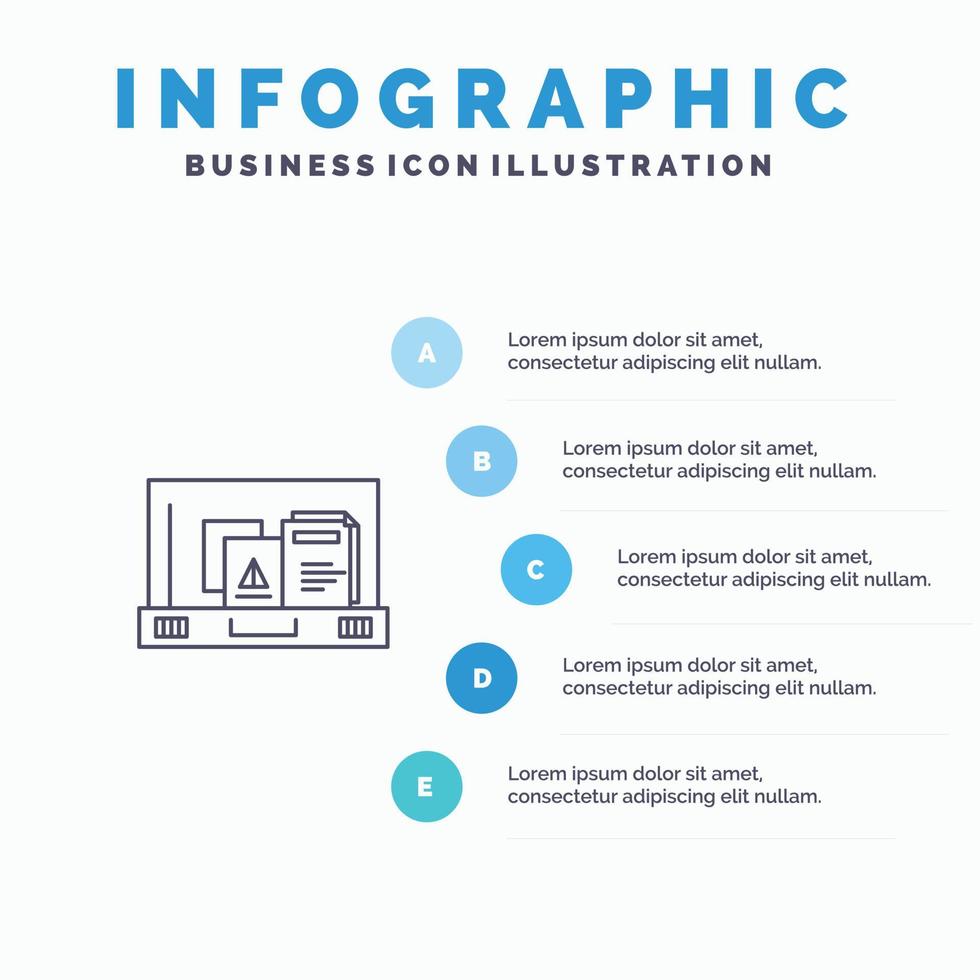 INFOGRAPHIC
BUSINESS ICON ILLUSTRATION

A
Lorem ipsum dolor sit amet, consectetur adipiscing elit nullam.

B
Lorem ipsum dolor sit amet, consectetur adipiscing elit nullam.

C
Lorem ipsum dolor sit amet, consectetur adipiscing elit nullam.

D
Lorem ipsum dolor sit amet, consectetur adipiscing elit nullam.

E
Lorem ipsum dolor sit amet, consectetur adipiscing elit nullam.