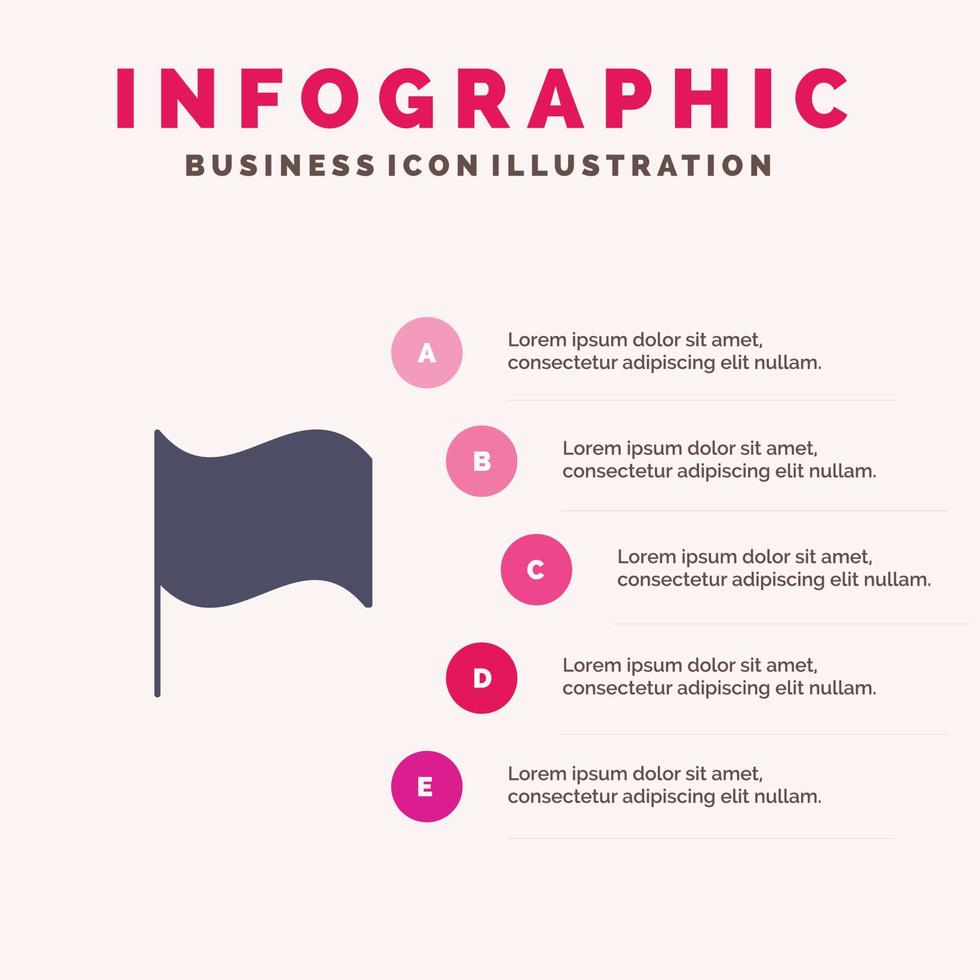 INFOGRAPHIC
BUSINESS ICON ILLUSTRATION

A
Lorem ipsum dolor sit amet, consectetur adipiscing elit nullam.

B
Lorem ipsum dolor sit amet, consectetur adipiscing elit nullam.

C
Lorem ipsum dolor sit amet, consectetur adipiscing elit nullam.

D
Lorem ipsum dolor sit amet, consectetur adipiscing elit nullam.

E
Lorem ipsum dolor sit amet, consectetur adipiscing elit nullam.