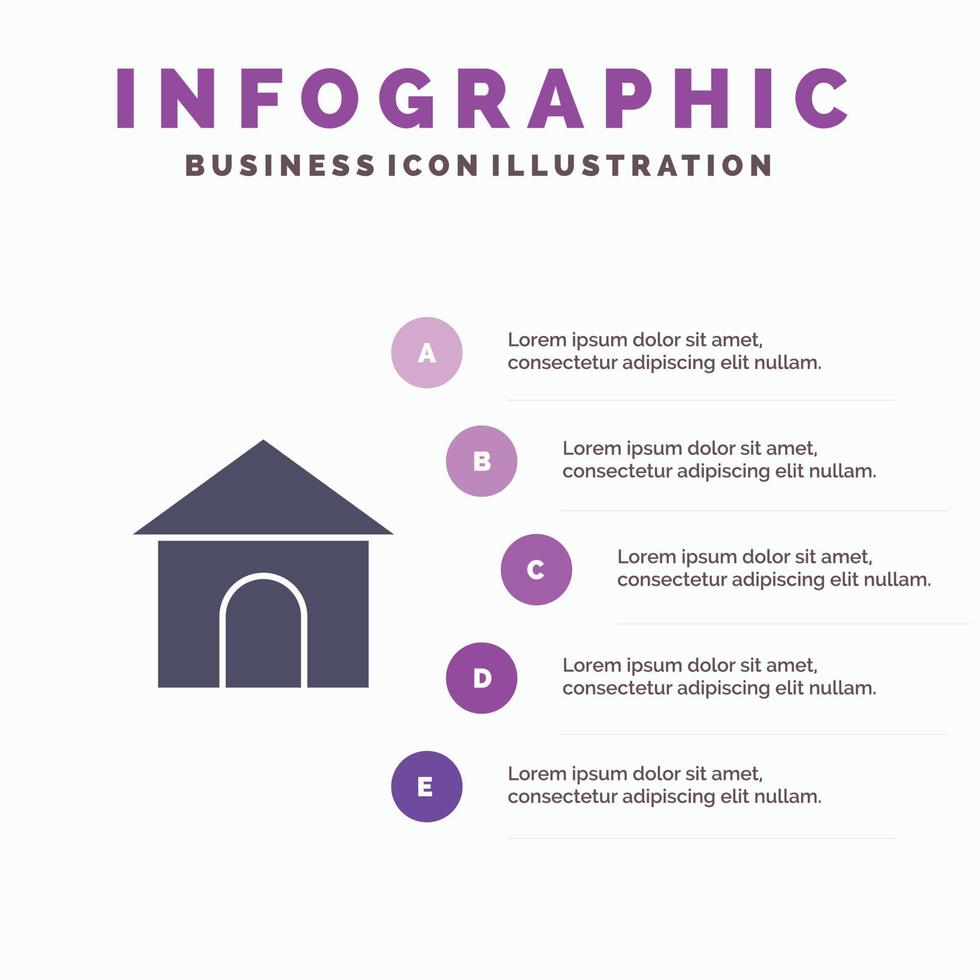 INFOGRAPHIC

BUSINESS ICON ILLUSTRATION

A

Lorem ipsum dolor sit amet, consectetur adipiscing elit nullam.

B

Lorem ipsum dolor sit amet, consectetur adipiscing elit nullam.

C

Lorem ipsum dolor sit amet, consectetur adipiscing elit nullam.

D

Lorem ipsum dolor sit amet, consectetur adipiscing elit nullam.

E

Lorem ipsum dolor sit amet, consectetur adipiscing elit nullam.