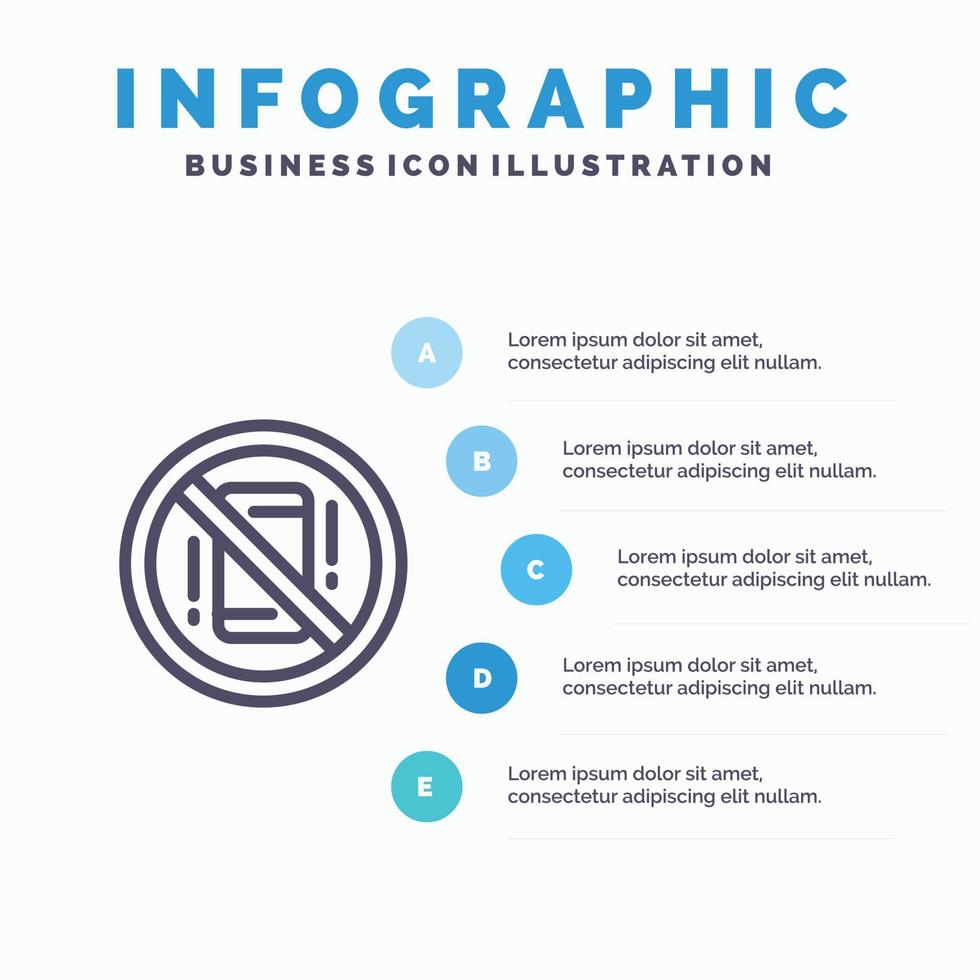 INFOGRAPHIC
BUSINESS ICON ILLUSTRATION

A
Lorem ipsum dolor sit amet, consectetur adipiscing elit nullam.

B
Lorem ipsum dolor sit amet, consectetur adipiscing elit nullam.

C
Lorem ipsum dolor sit amet, consectetur adipiscing elit nullam.

D
Lorem ipsum dolor sit amet, consectetur adipiscing elit nullam.

E
Lorem ipsum dolor sit amet, consectetur adipiscing elit nullam.