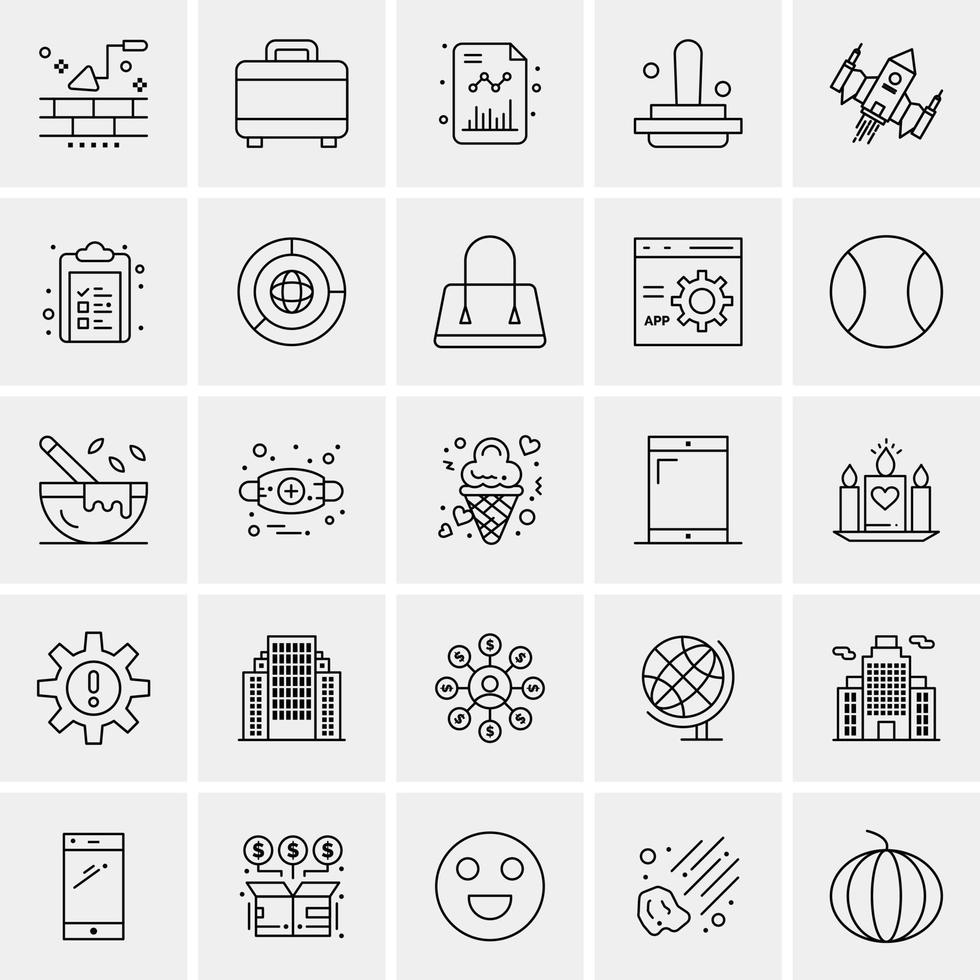 APP