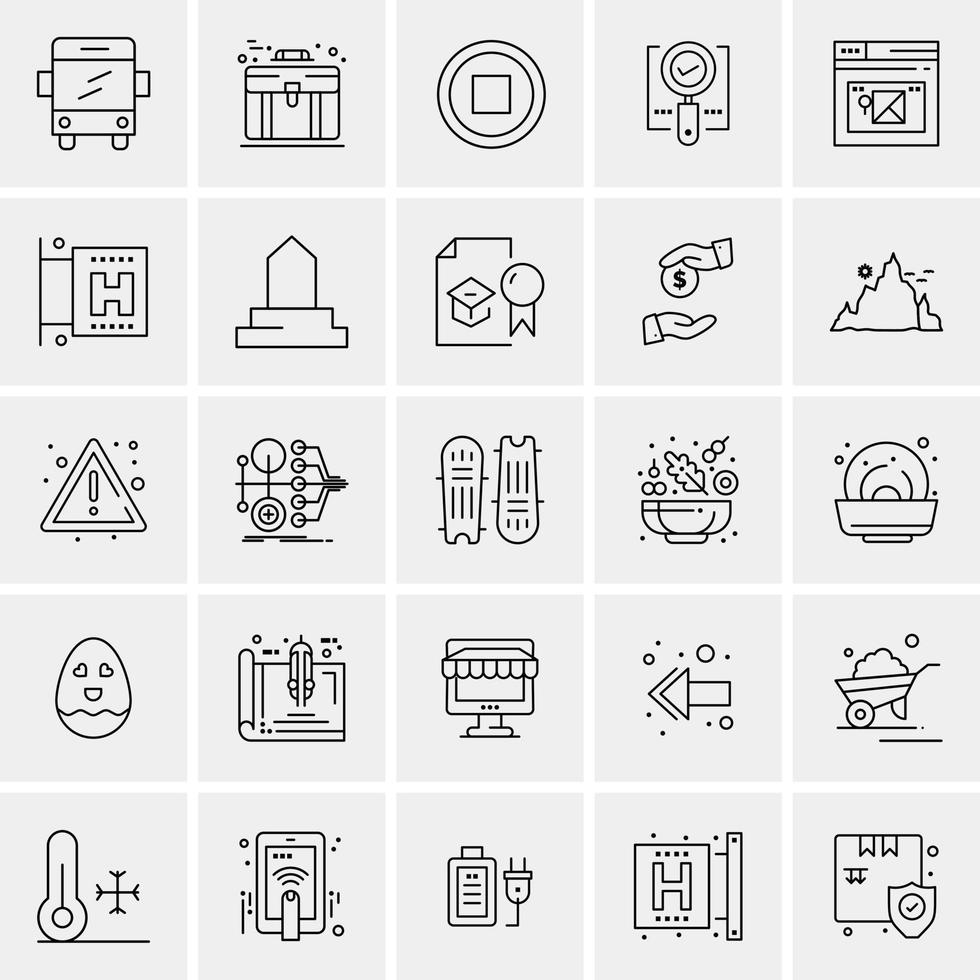 H
$
H