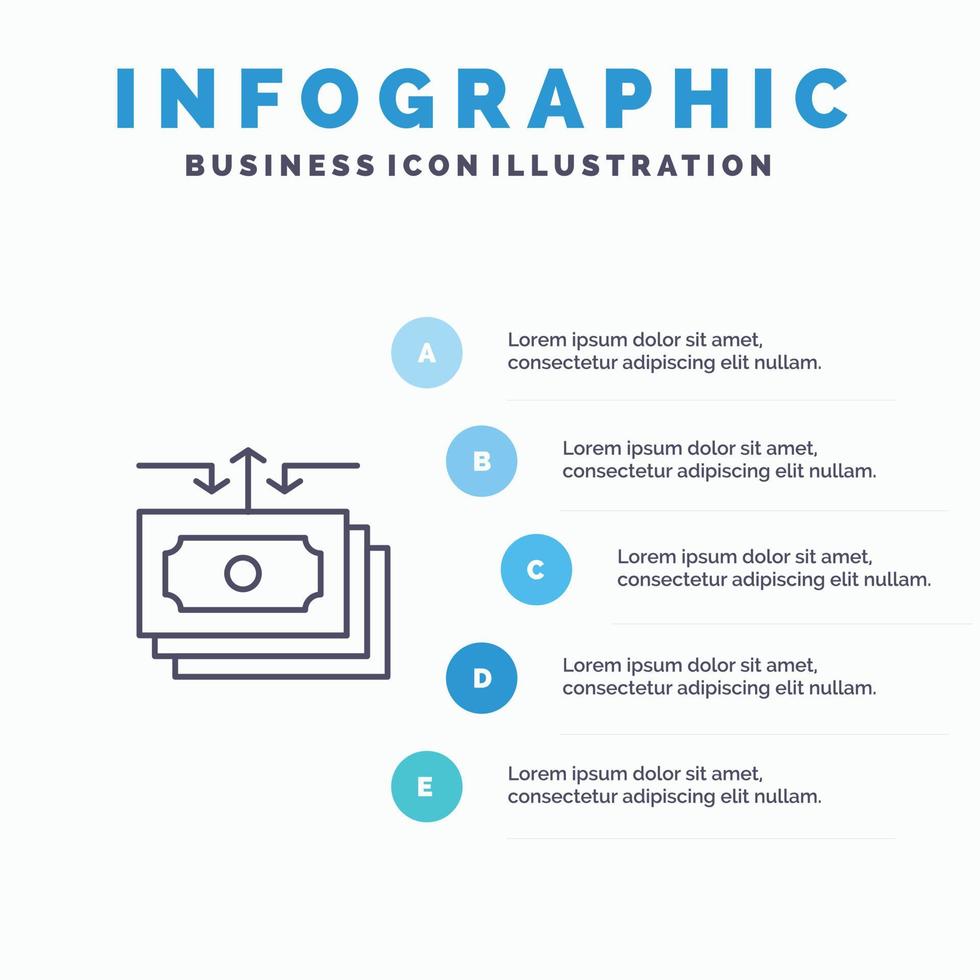 INFOGRAPHIC
BUSINESS ICON ILLUSTRATION

A
Lorem ipsum dolor sit amet, consectetur adipiscing elit nullam.

B
Lorem ipsum dolor sit amet, consectetur adipiscing elit nullam.

C
Lorem ipsum dolor sit amet, consectetur adipiscing elit nullam.

D
Lorem ipsum dolor sit amet, consectetur adipiscing elit nullam.

E
Lorem ipsum dolor sit amet, consectetur adipiscing elit nullam.