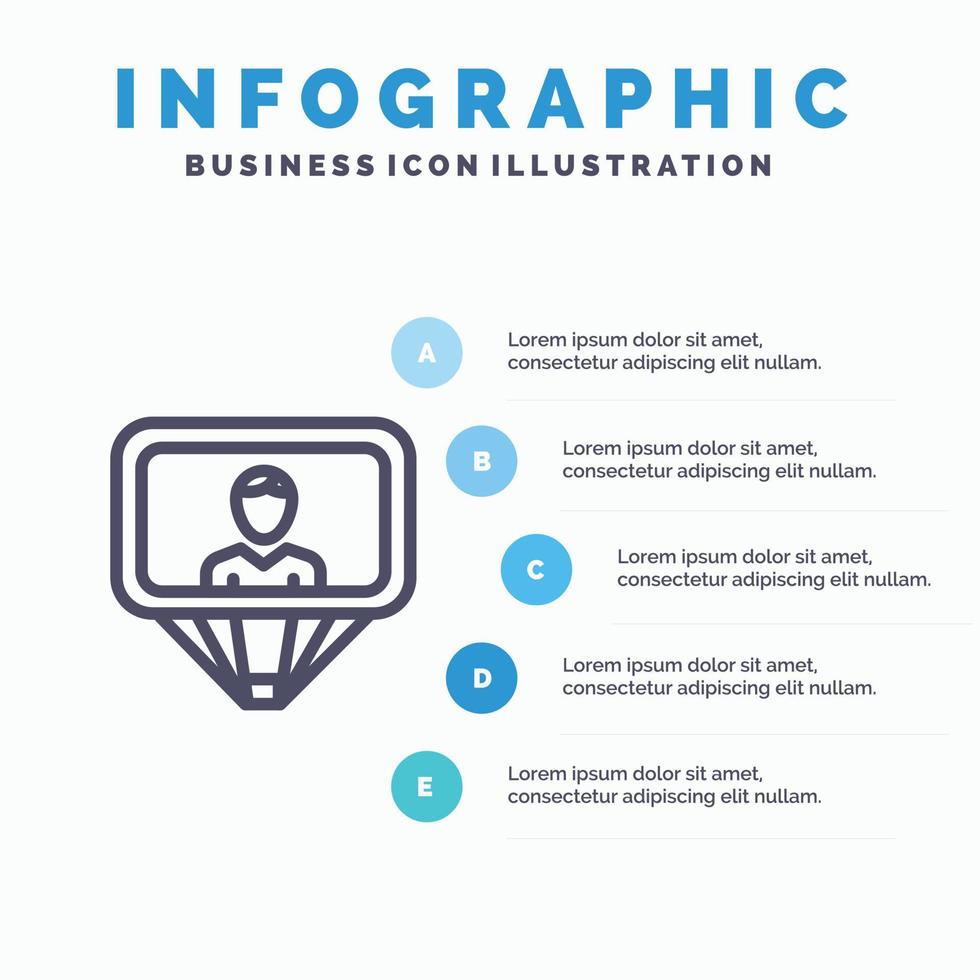 INFOGRAPHIC
BUSINESS ICON ILLUSTRATION

A
Lorem ipsum dolor sit amet, consectetur adipiscing elit nullam.

B
Lorem ipsum dolor sit amet, consectetur adipiscing elit nullam.

C
Lorem ipsum dolor sit amet, consectetur adipiscing elit nullam.

D
Lorem ipsum dolor sit amet, consectetur adipiscing elit nullam.

E
Lorem ipsum dolor sit amet, consectetur adipiscing elit nullam.