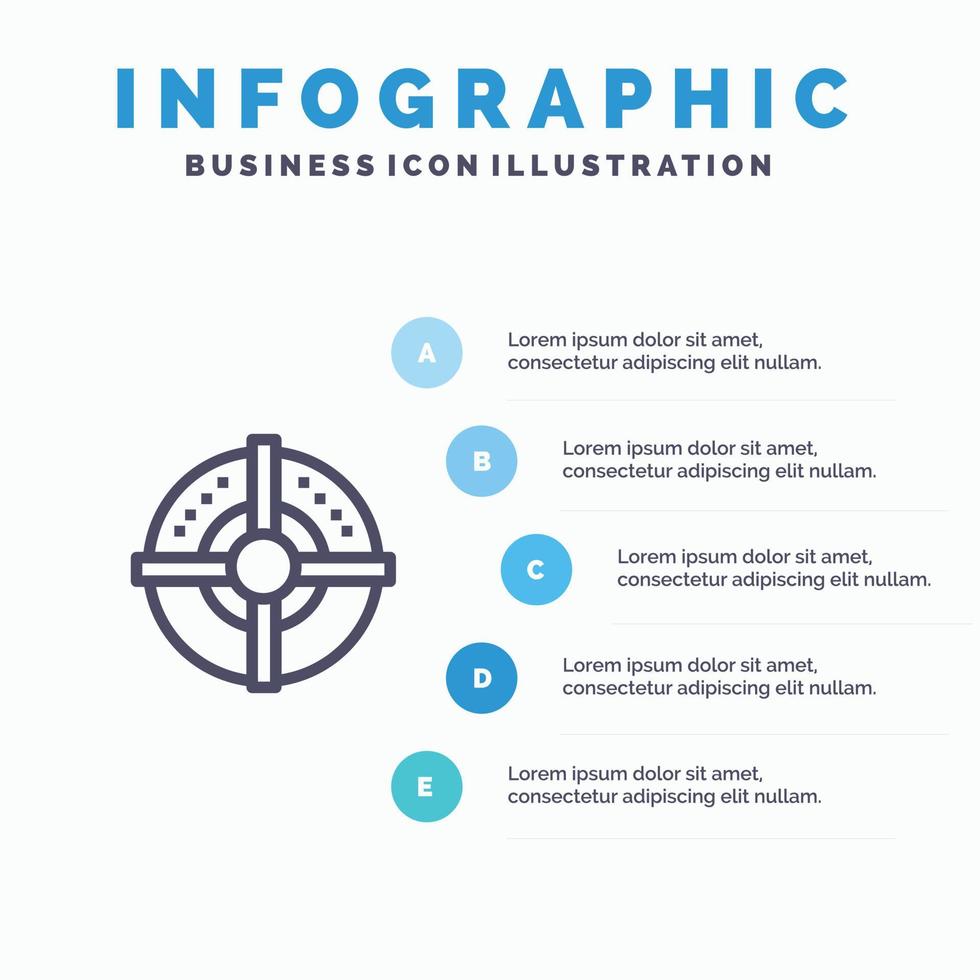 INFOGRAPHIC
BUSINESS ICON ILLUSTRATION

A
Lorem ipsum dolor sit amet, consectetur adipiscing elit nullam.

B
Lorem ipsum dolor sit amet, consectetur adipiscing elit nullam.

C
Lorem ipsum dolor sit amet, consectetur adipiscing elit nullam.

D
Lorem ipsum dolor sit amet, consectetur adipiscing elit nullam.

E
Lorem ipsum dolor sit amet, consectetur adipiscing elit nullam.