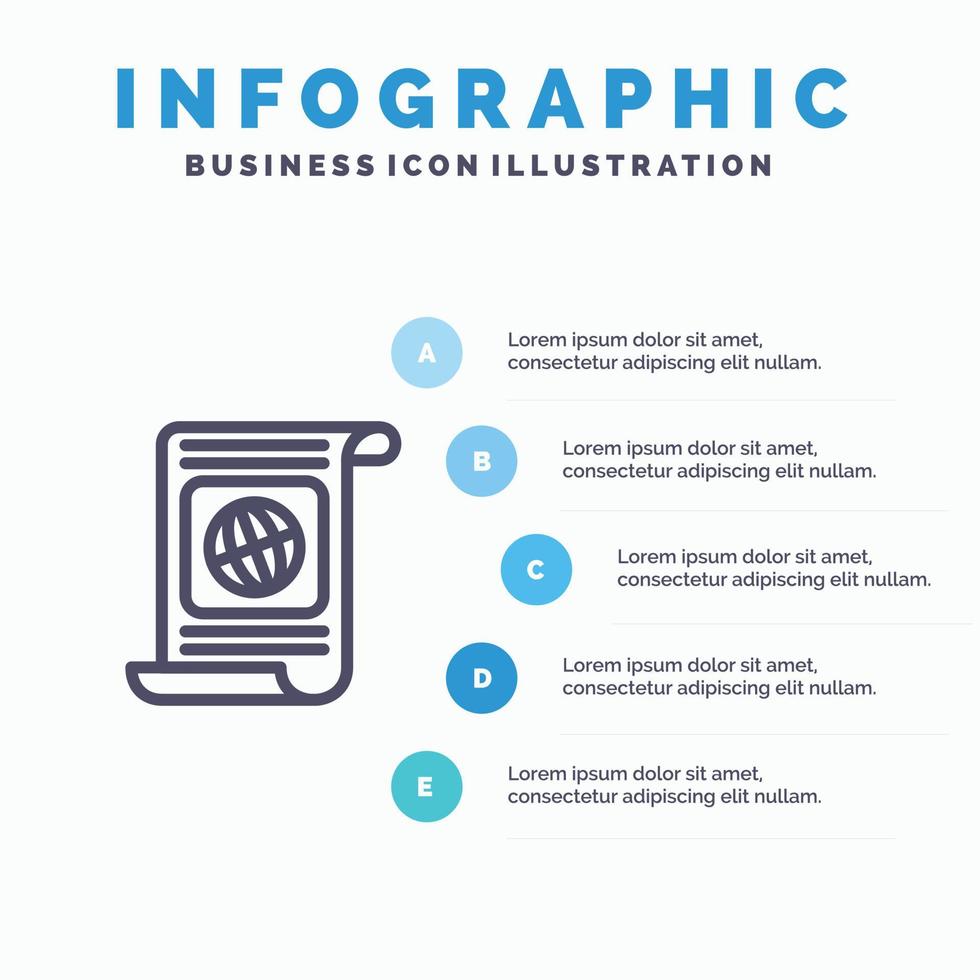 INFOGRAPHIC
BUSINESS ICON ILLUSTRATION

A
Lorem ipsum dolor sit amet, consectetur adipiscing elit nullam.

B
Lorem ipsum dolor sit amet, consectetur adipiscing elit nullam.

C
Lorem ipsum dolor sit amet, consectetur adipiscing elit nullam.

D
Lorem ipsum dolor sit amet, consectetur adipiscing elit nullam.

E
Lorem ipsum dolor sit amet, consectetur adipiscing elit nullam.