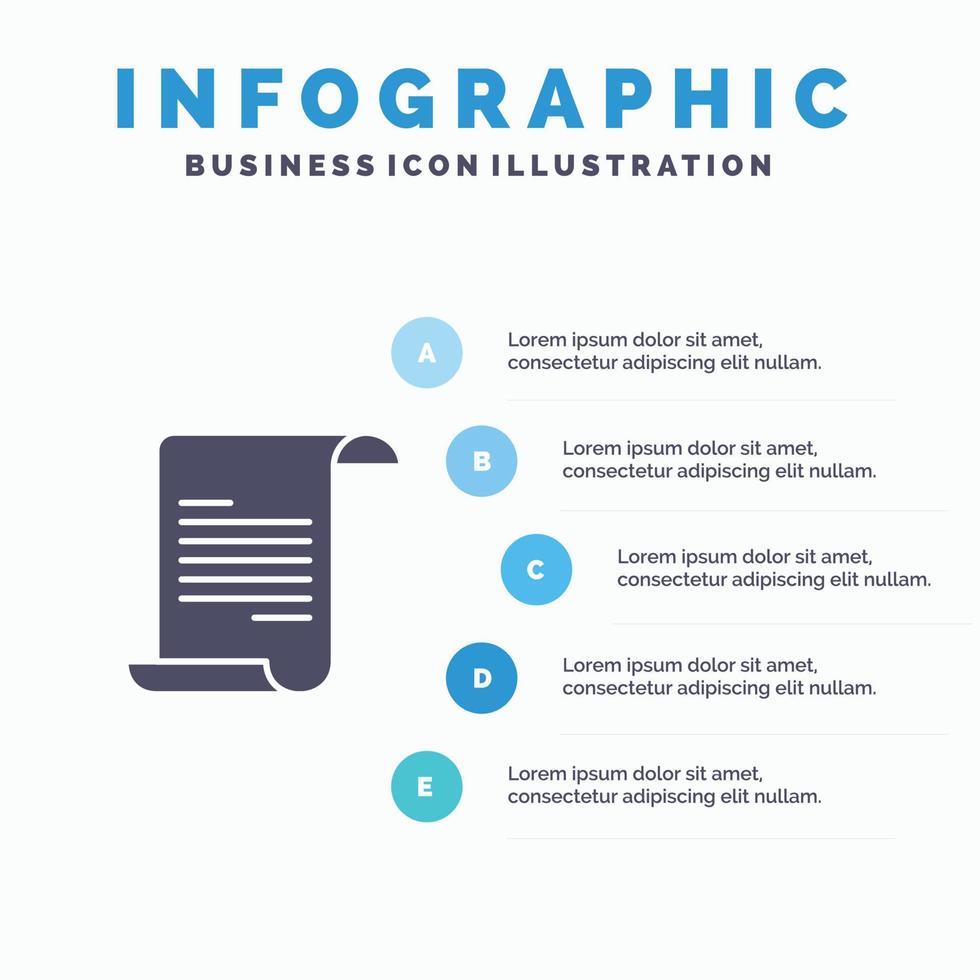 INFOGRAPHIC
BUSINESS ICON ILLUSTRATION

A
Lorem ipsum dolor sit amet, consectetur adipiscing elit nullam.

B
Lorem ipsum dolor sit amet, consectetur adipiscing elit nullam.

C
Lorem ipsum dolor sit amet, consectetur adipiscing elit nullam.

D
Lorem ipsum dolor sit amet, consectetur adipiscing elit nullam.

E
Lorem ipsum dolor sit amet, consectetur adipiscing elit nullam.