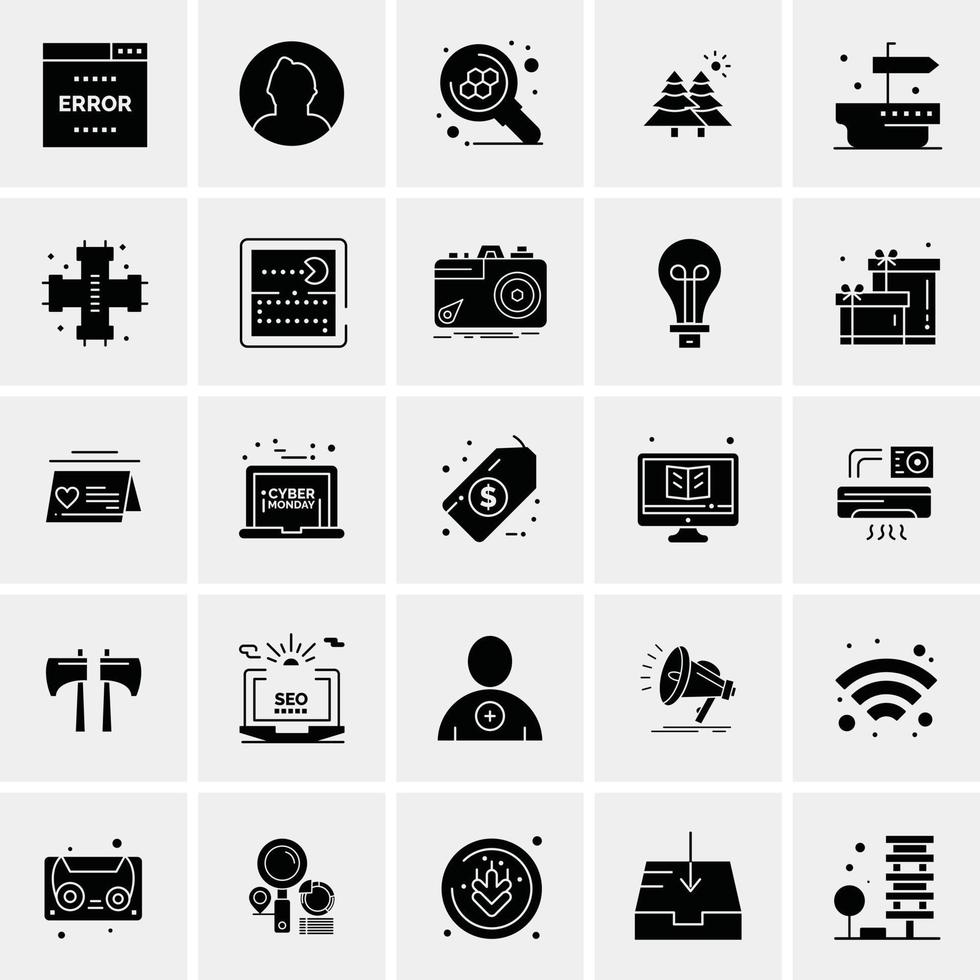 ERROR

CYBER MONDAY

$

SEO