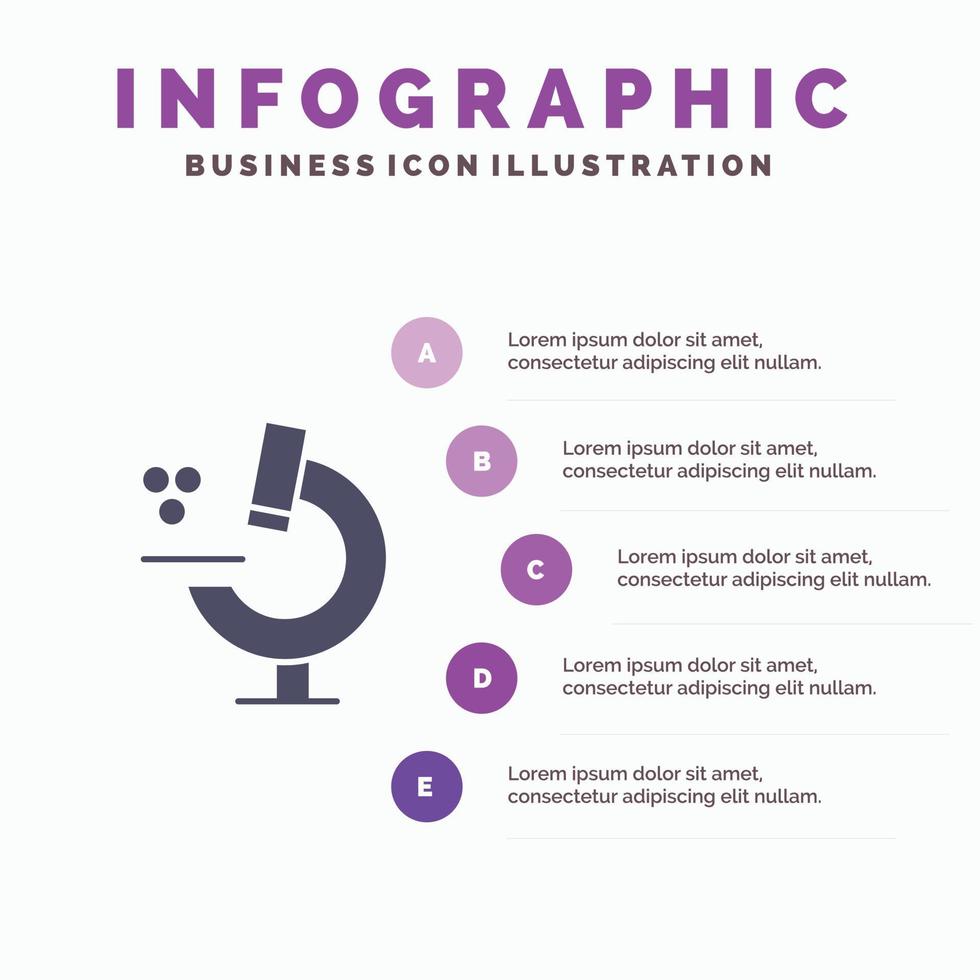 INFOGRAPHIC

BUSINESS ICON ILLUSTRATION

A

Lorem ipsum dolor sit amet, consectetur adipiscing elit nullam.

B

Lorem ipsum dolor sit amet, consectetur adipiscing elit nullam.

C

Lorem ipsum dolor sit amet, consectetur adipiscing elit nullam.

D

Lorem ipsum dolor sit amet, consectetur adipiscing elit nullam.

E

Lorem ipsum dolor sit amet, consectetur adipiscing elit nullam.