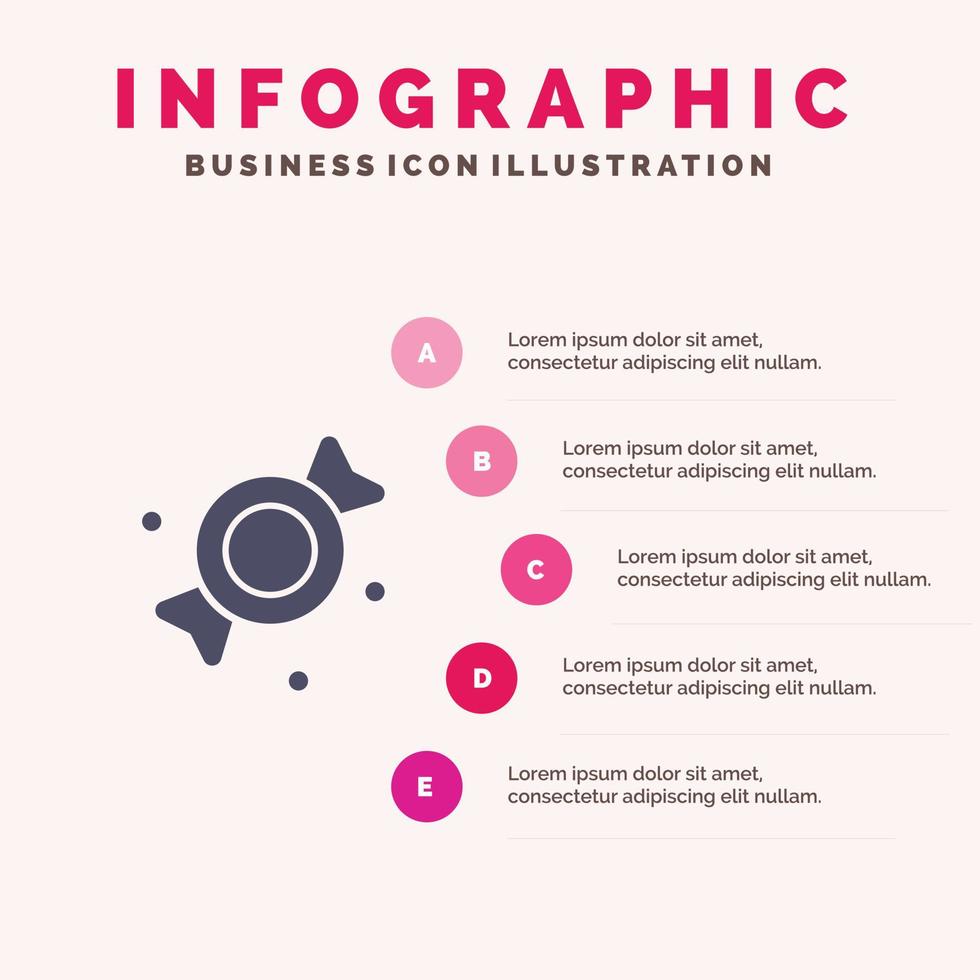 INFOGRAPHIC
BUSINESS ICON ILLUSTRATION

A
Lorem ipsum dolor sit amet, consectetur adipiscing elit nullam.

B
Lorem ipsum dolor sit amet, consectetur adipiscing elit nullam.

C
Lorem ipsum dolor sit amet, consectetur adipiscing elit nullam.

D
Lorem ipsum dolor sit amet, consectetur adipiscing elit nullam.

E
Lorem ipsum dolor sit amet, consectetur adipiscing elit nullam.