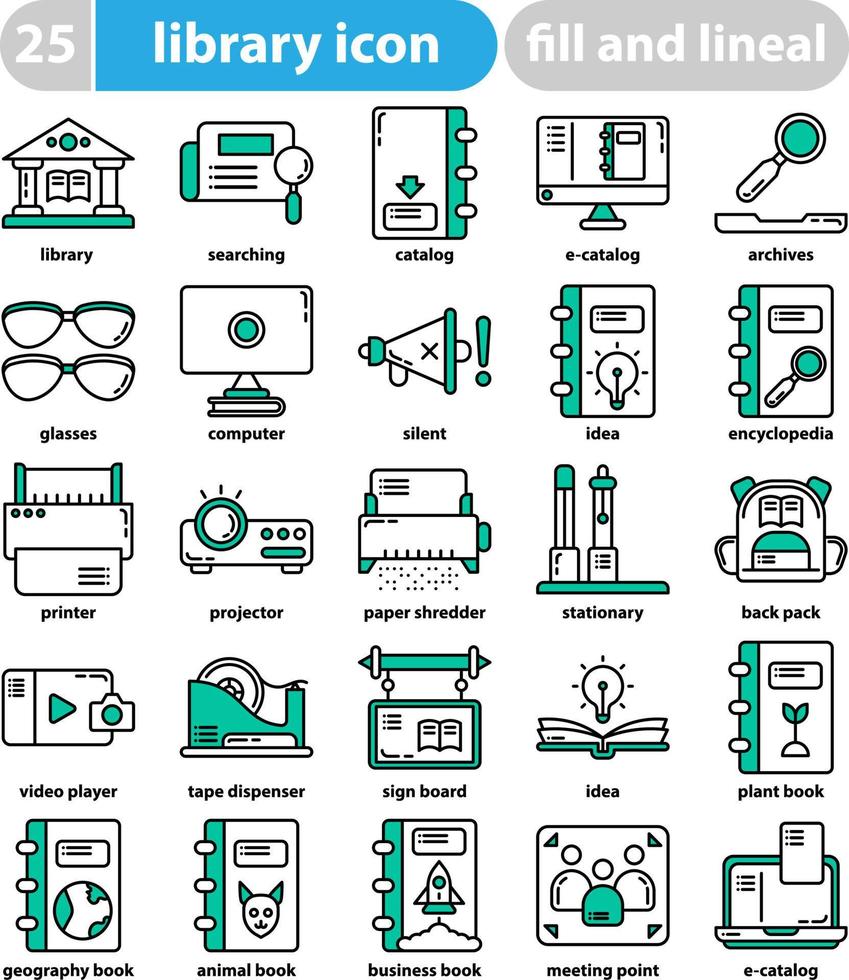 25 library icon fill and lineal

library
searching
catalog
e-catalog
archives

glasses
computer
silent
idea
encyclopedia

printer
projector
paper shredder
stationary
back pack

video player
tape dispenser
sign board
idea
plant book

geography book
animal book
business book
meeting point
e-catalog