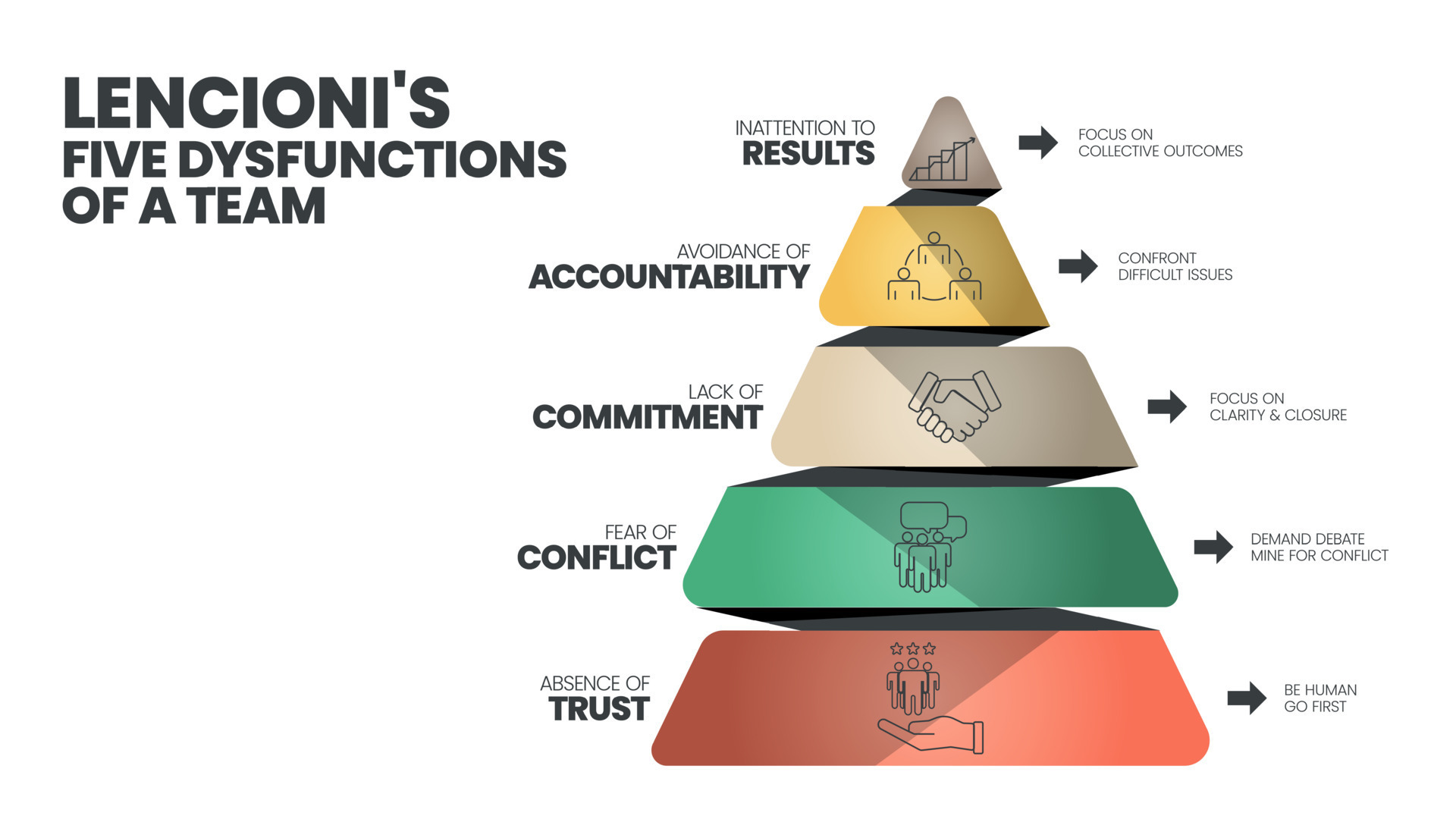 LENCIONI'S
FIVE DYSFUNCTIONS
OF A TEAM

INATTENTION TO
RESULTS

FOCUS ON
COLLECTIVE OUTCOMES

AVOIDANCE OF
ACCOUNTABILITY

CONFRONT
DIFFICULT ISSUES

LACK OF
COMMITMENT

FOCUS ON
CLARITY & CLOSURE

FEAR OF
CONFLICT

DEMAND DEBATE
MINE FOR CONFLICT

ABSENCE OF
TRUST

BE HUMAN
GO FIRST