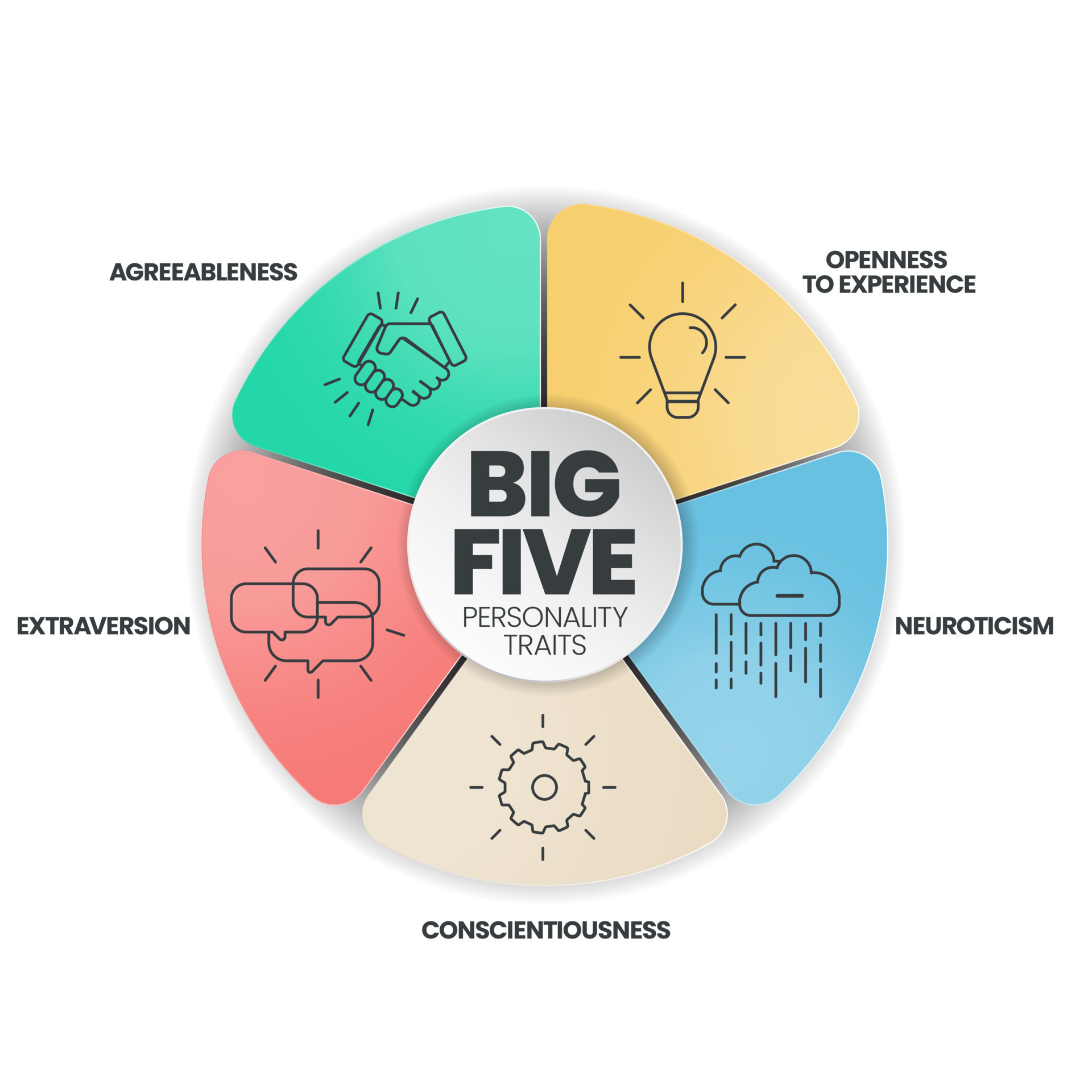 AGREEABLENESS

OPENNESS
TO EXPERIENCE

BIG
FIVE
PERSONALITY
TRAITS

EXTRAVERSION

NEUROTICISM

CONSCIENTIOUSNESS