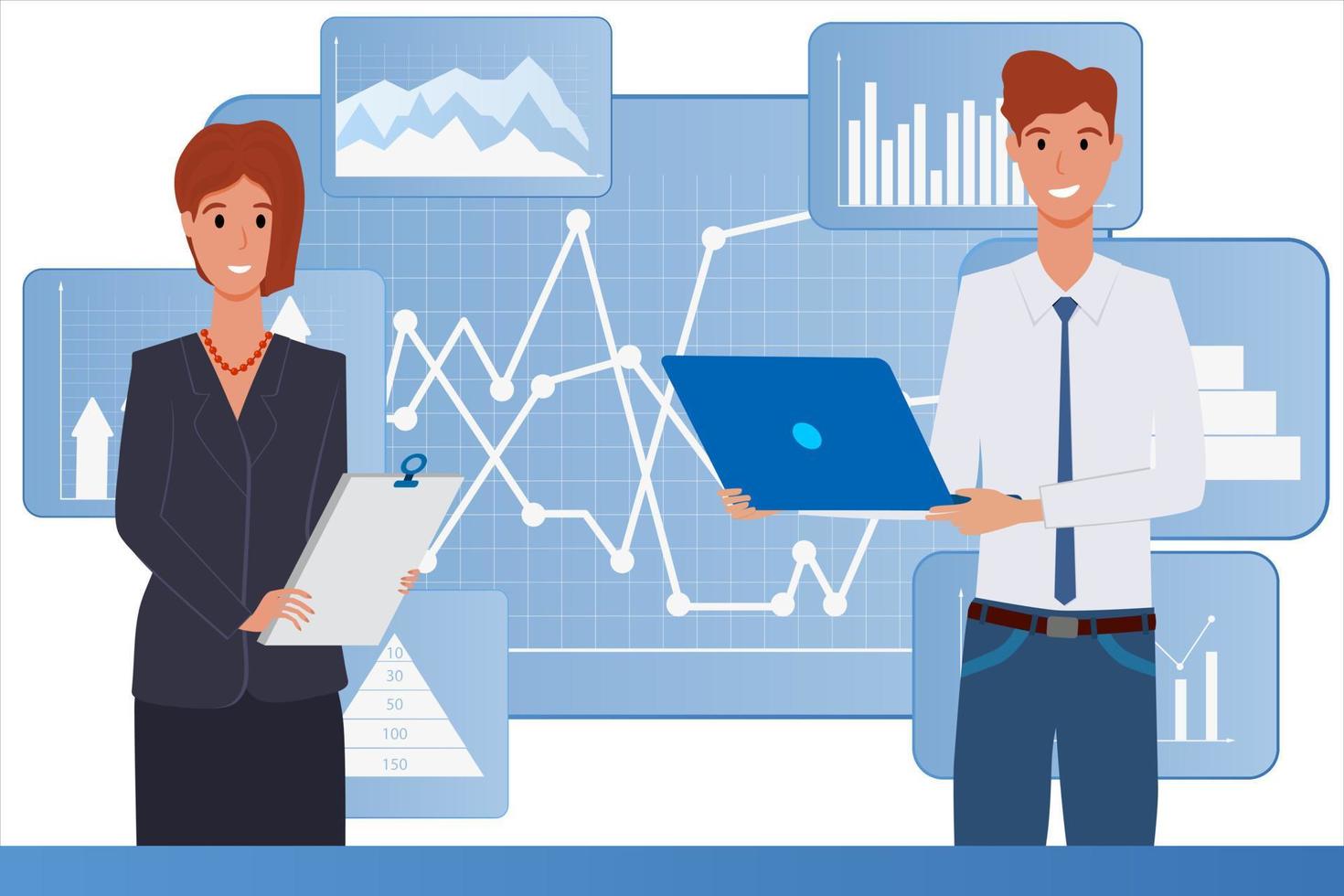 10
30
50
100
150