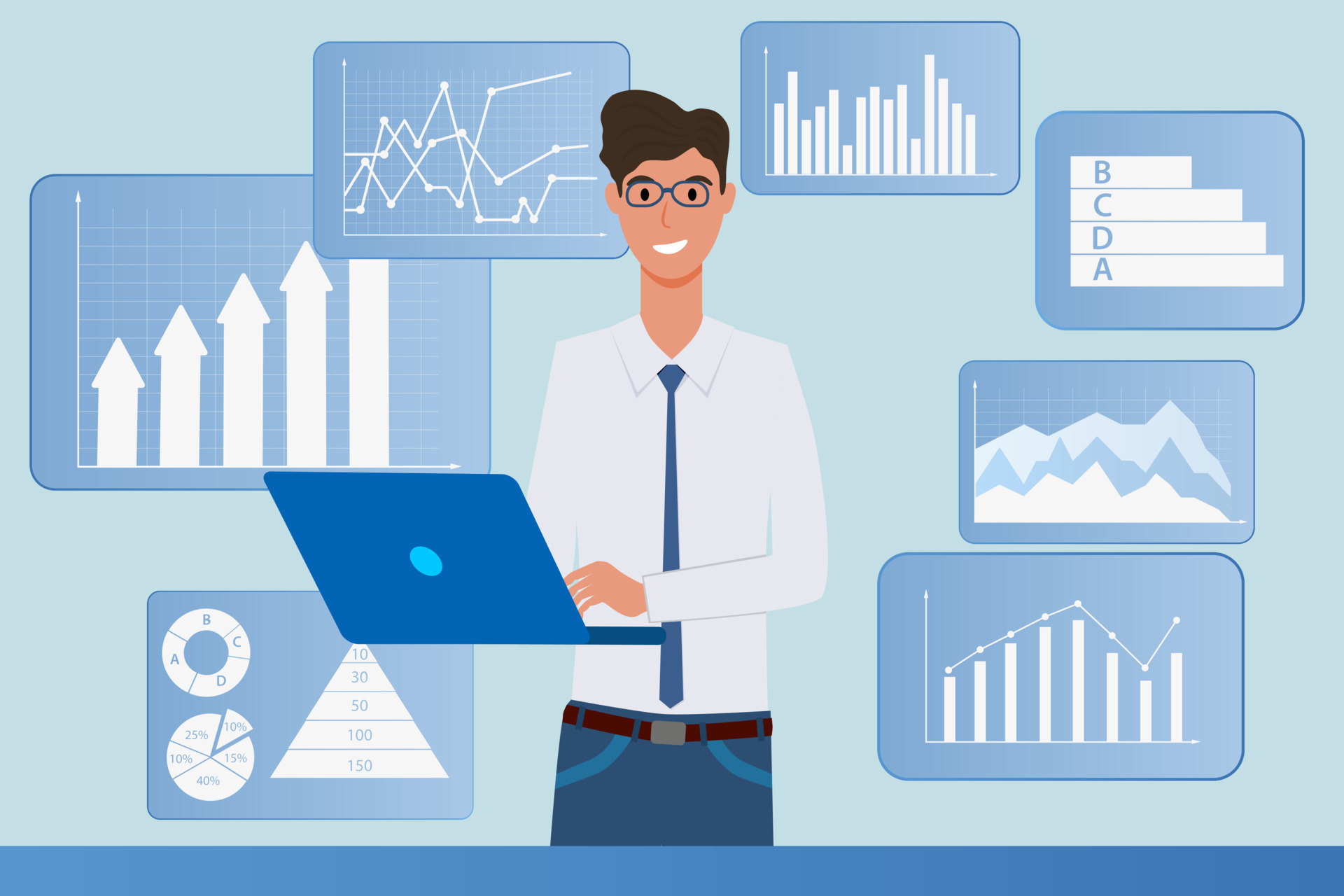 B
C
D
A

B
C
A
D

25%
10%
10%
15%
40%

10
30
50
100
150