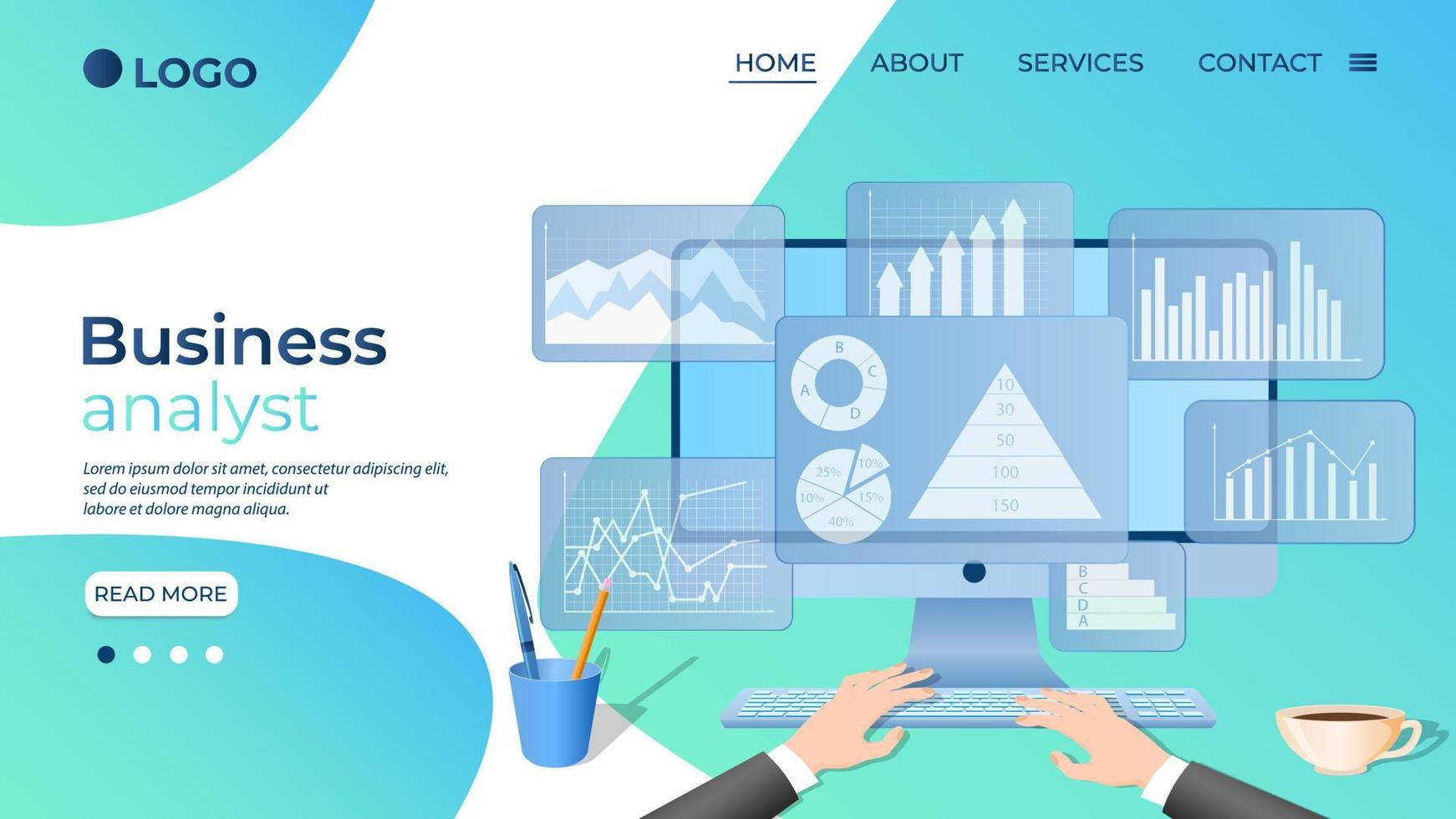 LOGO

HOME ABOUT SERVICES CONTACT

Business
analyst

Lorem ipsum dolor sit amet, consectetur adipiscing elit, sed do eiusmod tempor incididunt ut labore et dolore magna aliqua.

READ MORE

B
C
A
D

25%
10%
10%
15%
40%

10
30
50
100
150

B
C
D
A