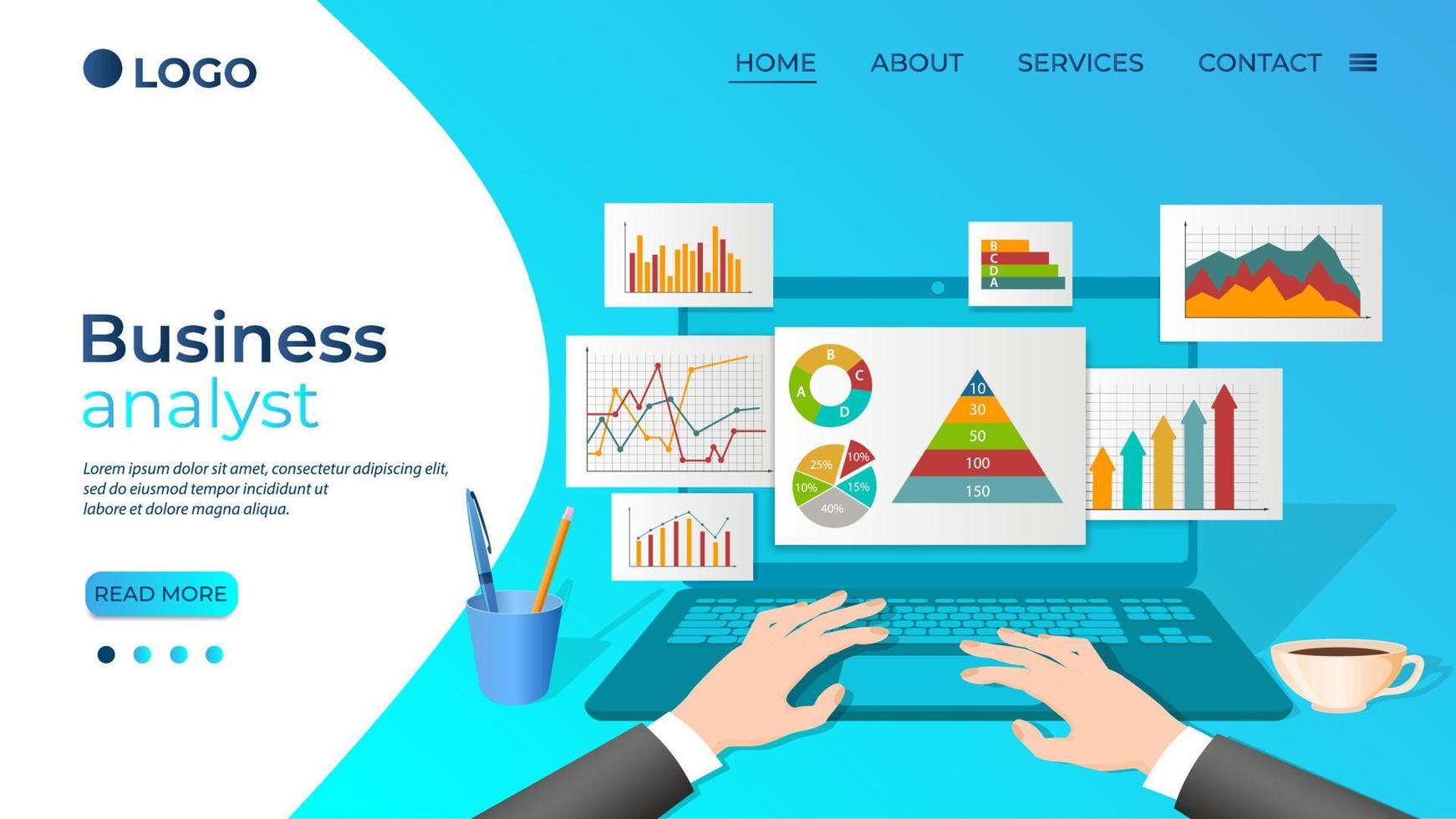 LOGO

HOME ABOUT SERVICES CONTACT

Business
analyst

Lorem ipsum dolor sit amet, consectetur adipiscing elit, sed do eiusmod tempor incididunt ut labore et dolore magna aliqua.

READ MORE

B
C
D
A

B
C
A
D

25%
10%
10%
15%
40%

10
30
50
100
150