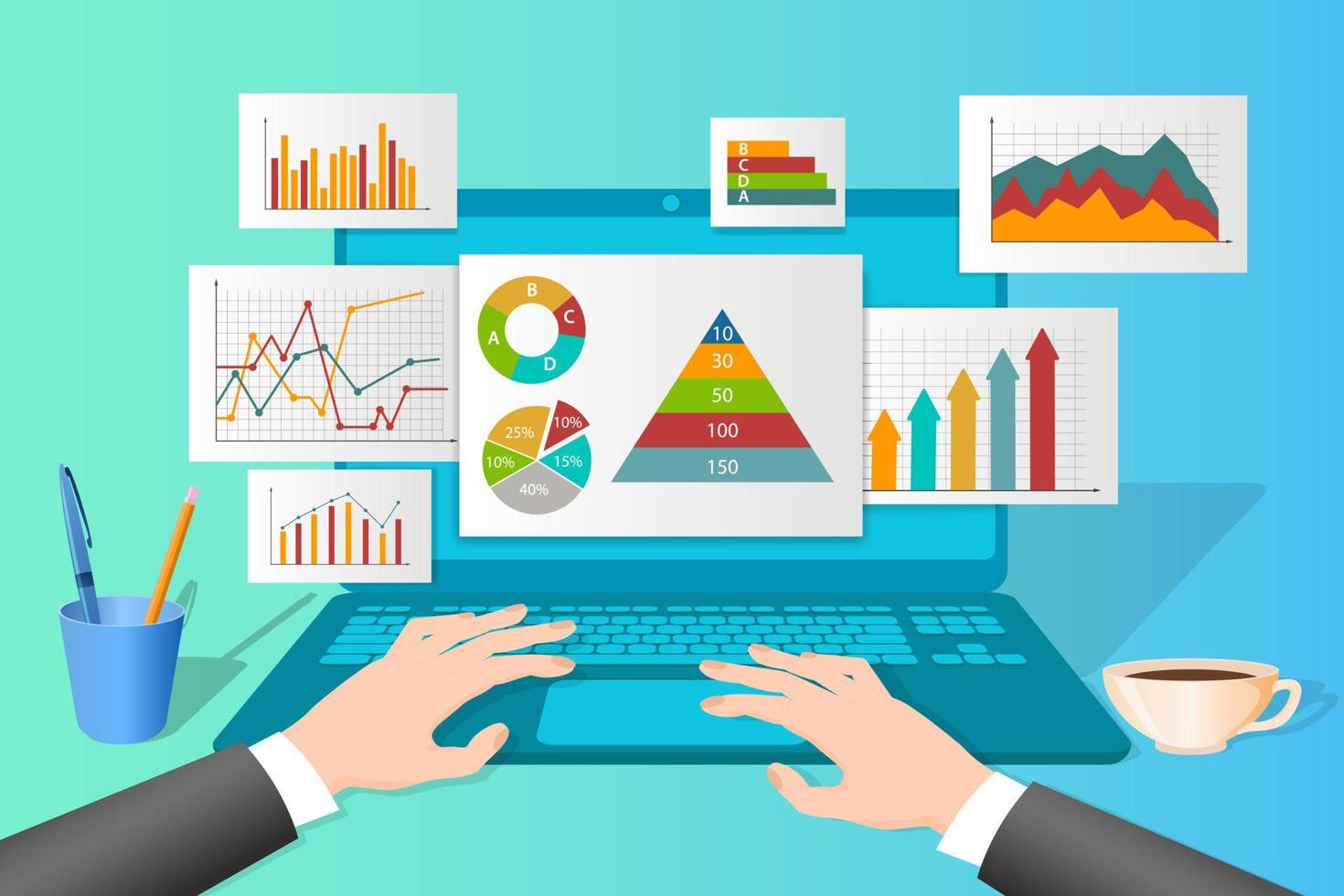 B
C
D
A

B
C
A
D

25%
10%
10%
15%
40%

10
30
50
100
150