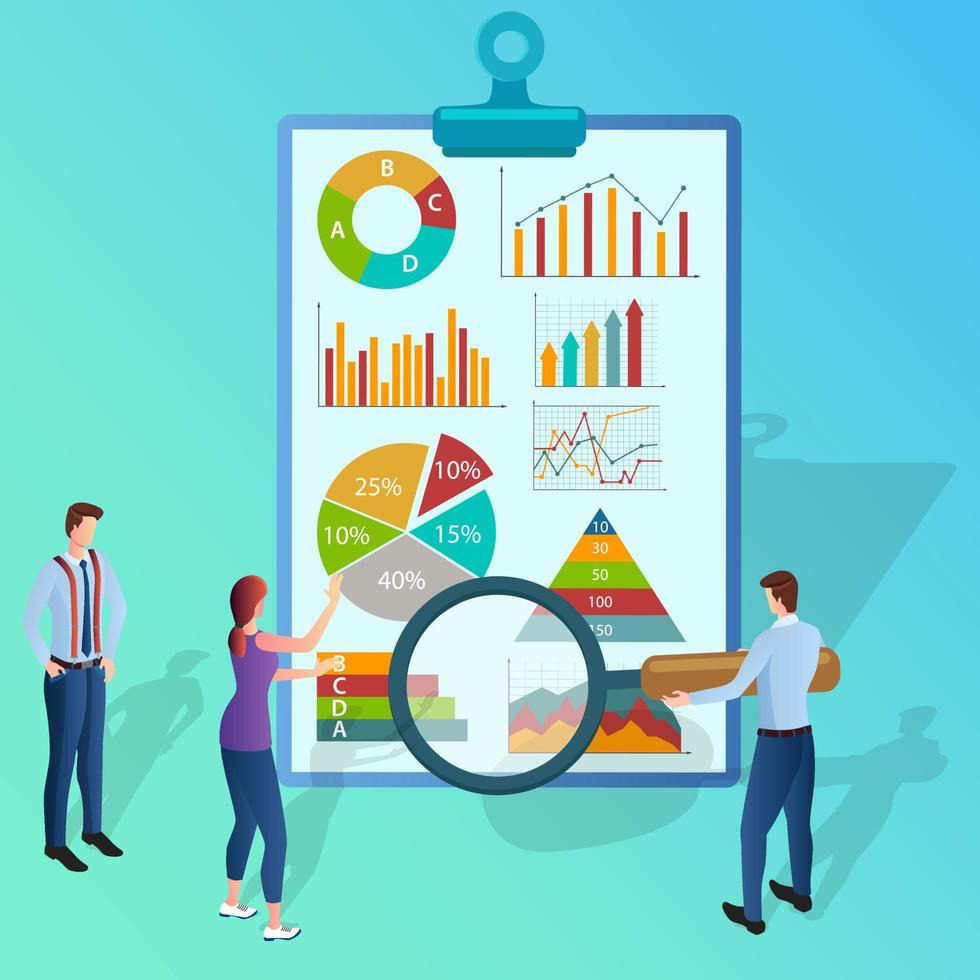 B
C
A
D

25%
10%
10%
15%
40%

10
30
50
100
150

B
C
D
A