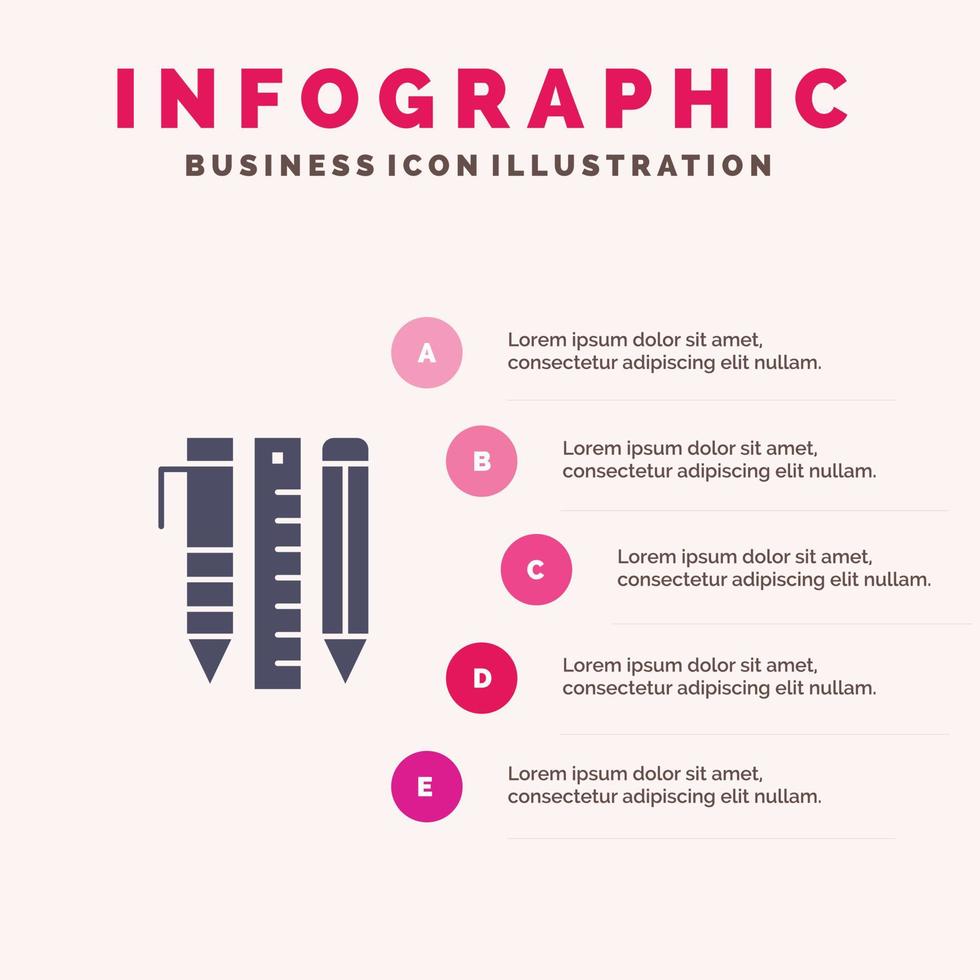 INFOGRAPHIC
BUSINESS ICON ILLUSTRATION

A
Lorem ipsum dolor sit amet, consectetur adipiscing elit nullam.

B
Lorem ipsum dolor sit amet, consectetur adipiscing elit nullam.

C
Lorem ipsum dolor sit amet, consectetur adipiscing elit nullam.

D
Lorem ipsum dolor sit amet, consectetur adipiscing elit nullam.

E
Lorem ipsum dolor sit amet, consectetur adipiscing elit nullam.