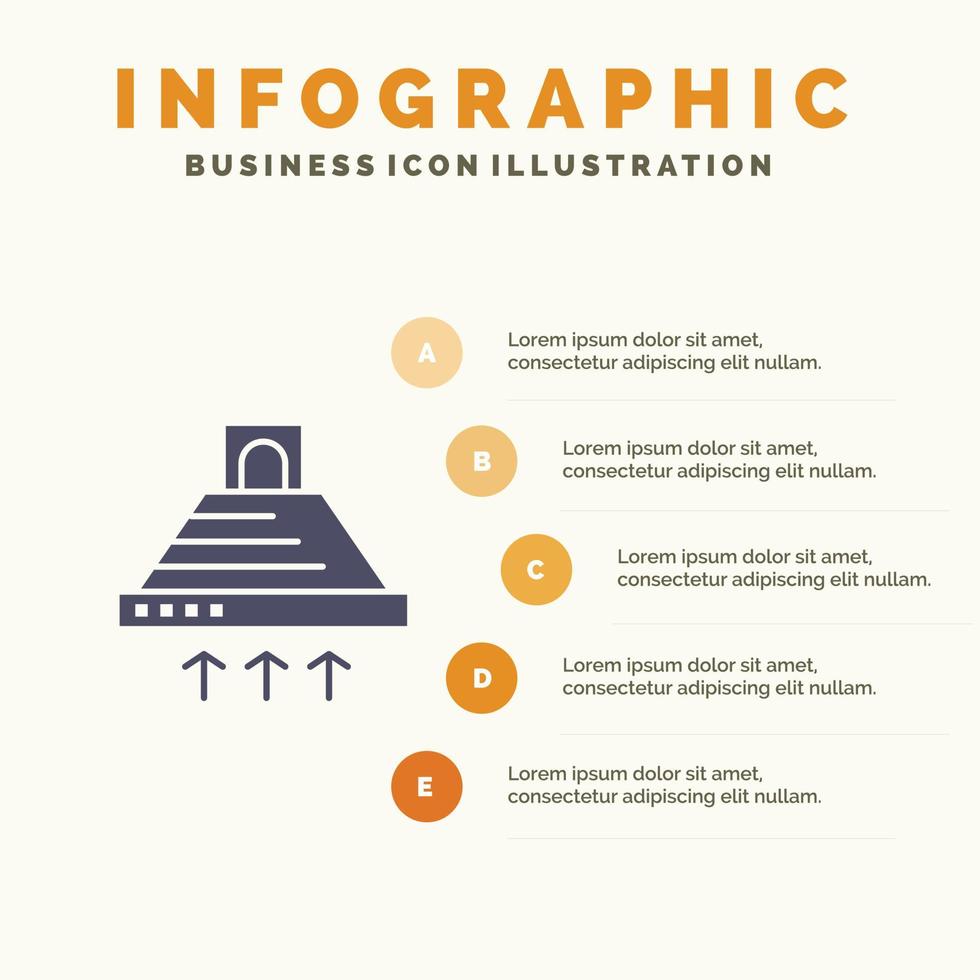 INFOGRAPHIC
BUSINESS ICON ILLUSTRATION

A
Lorem ipsum dolor sit amet, consectetur adipiscing elit nullam.

B
Lorem ipsum dolor sit amet, consectetur adipiscing elit nullam.

C
Lorem ipsum dolor sit amet, consectetur adipiscing elit nullam.

D
Lorem ipsum dolor sit amet, consectetur adipiscing elit nullam.

E
Lorem ipsum dolor sit amet, consectetur adipiscing elit nullam.