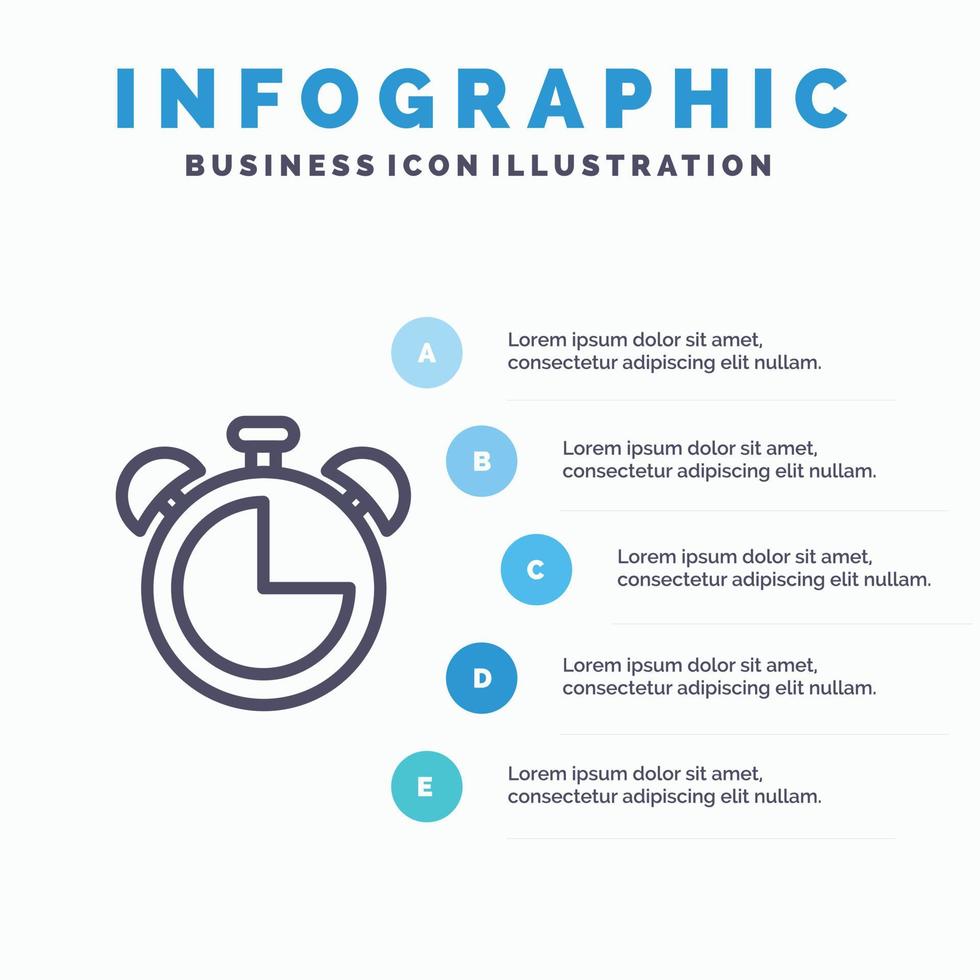 INFOGRAPHIC
BUSINESS ICON ILLUSTRATION

A
Lorem ipsum dolor sit amet, consectetur adipiscing elit nullam.

B
Lorem ipsum dolor sit amet, consectetur adipiscing elit nullam.

C
Lorem ipsum dolor sit amet, consectetur adipiscing elit nullam.

D
Lorem ipsum dolor sit amet, consectetur adipiscing elit nullam.

E
Lorem ipsum dolor sit amet, consectetur adipiscing elit nullam.