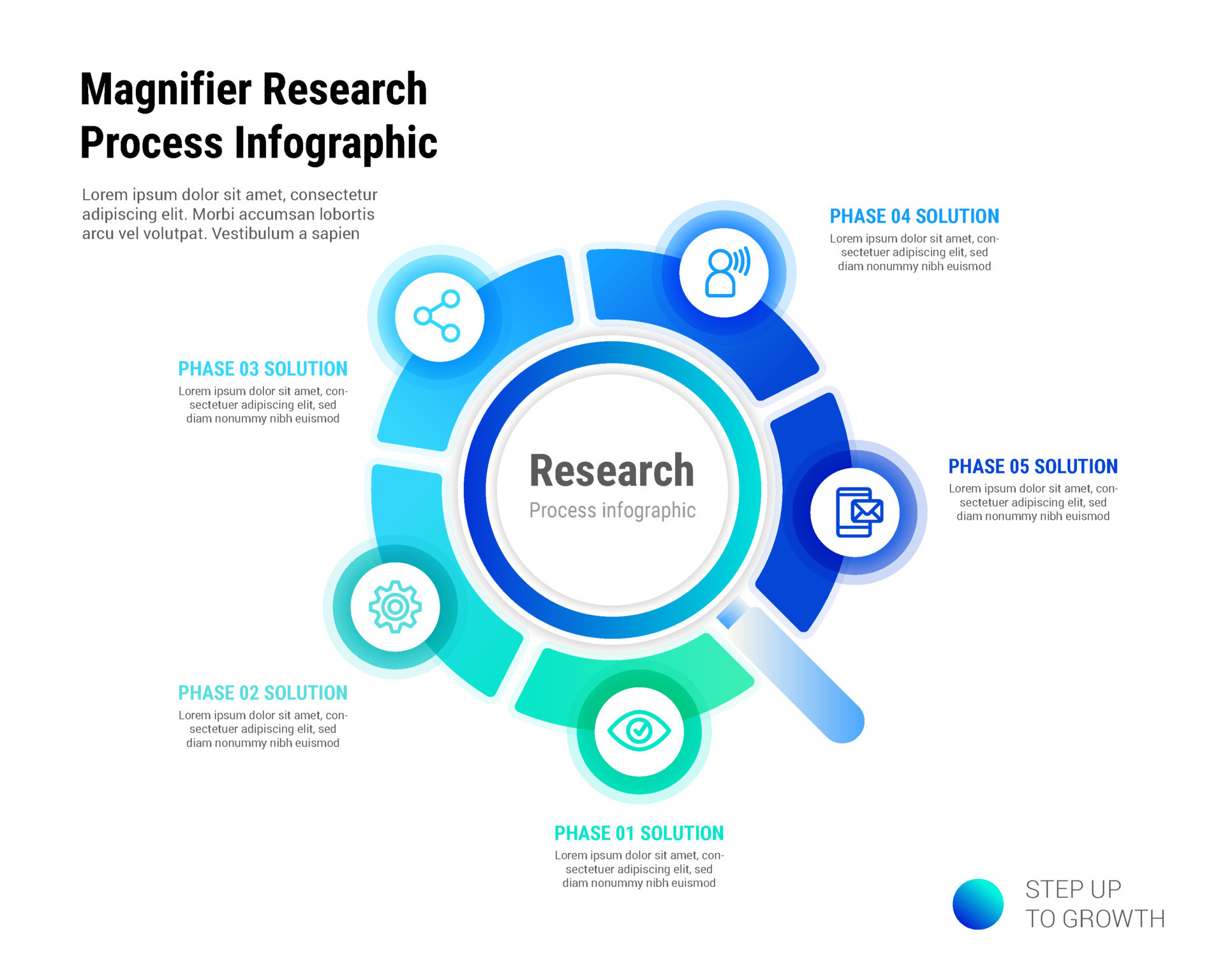 Magnifier Research Process Infographic

Lorem ipsum dolor sit amet, consectetur adipiscing elit. Morbi accumsan lobortis arcu vel volutpat. Vestibulum a sapien

PHASE 04 SOLUTION
Lorem ipsum dolor sit amet, consectetuer adipiscing elit, sed diam nonummy nibh euismod

PHASE 03 SOLUTION
Lorem ipsum dolor sit amet, consectetuer adipiscing elit, sed diam nonummy nibh euismod

Research
Process infographic

PHASE 05 SOLUTION
Lorem ipsum dolor sit amet, consectetuer adipiscing elit, sed diam nonummy nibh euismod

PHASE 02 SOLUTION
Lorem ipsum dolor sit amet, consectetuer adipiscing elit, sed diam nonummy nibh euismod

PHASE 01 SOLUTION
Lorem ipsum dolor sit amet, consectetuer adipiscing elit, sed diam nonummy nibh euismod

STEP UP
TO GROWTH